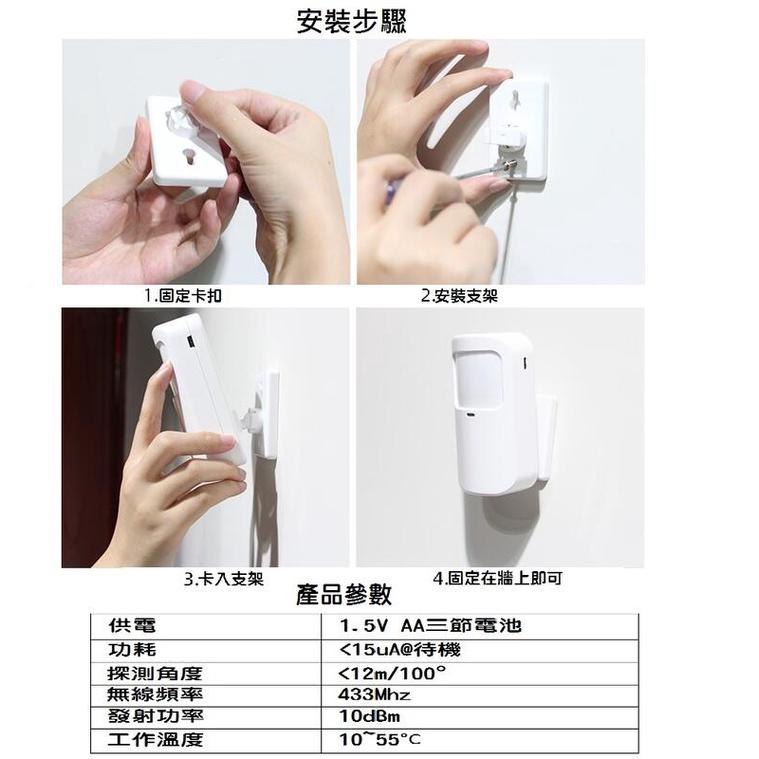 安裝步驟

1.固定卡扣

2.安裝支架

3.卡入支架

4.固定在牆上即可

產品參數

| 供電 | 1.5V AA三節電池 |
|---|---|
| 功耗 | <15uA@待機 |
| 探測角度 | <12m/100° |
| 無線頻率 | 433Mhz |
| 發射功率 | 10dBm |
| 工作溫度 | 10~55°C |