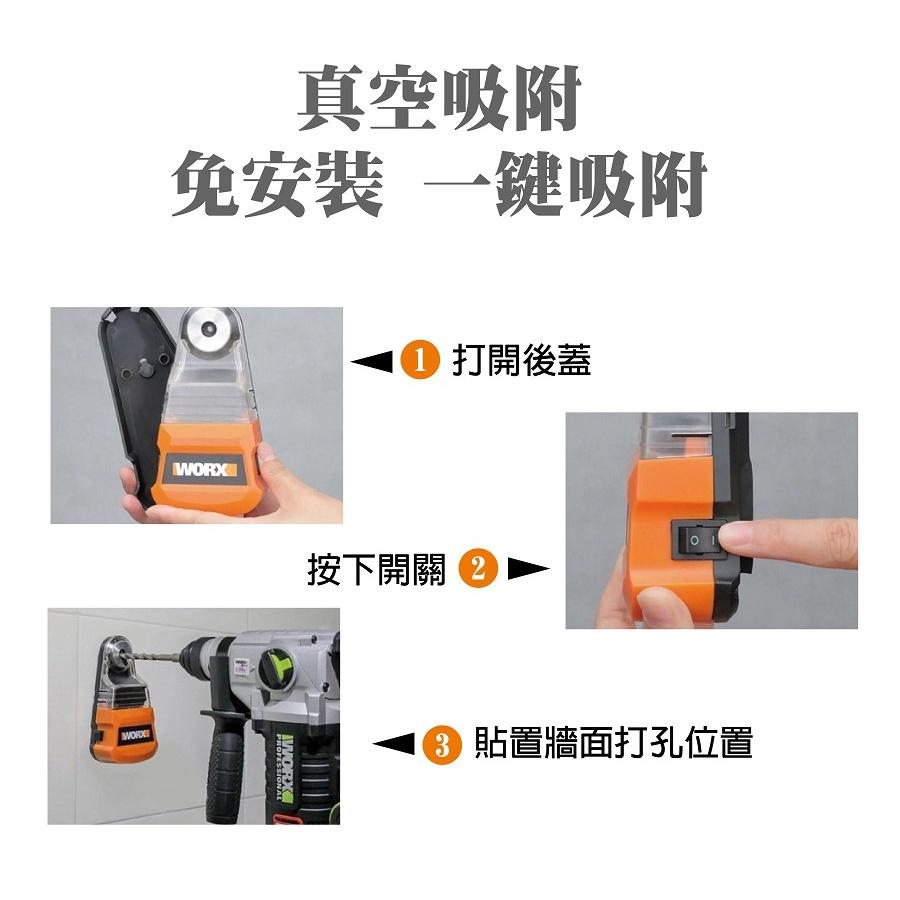 真空吸附
免安裝 一鍵吸附

WORX

1 打開後蓋

按下開關 2

WORX

WORX
PROFESSIONAL

3 貼置牆面打孔位置