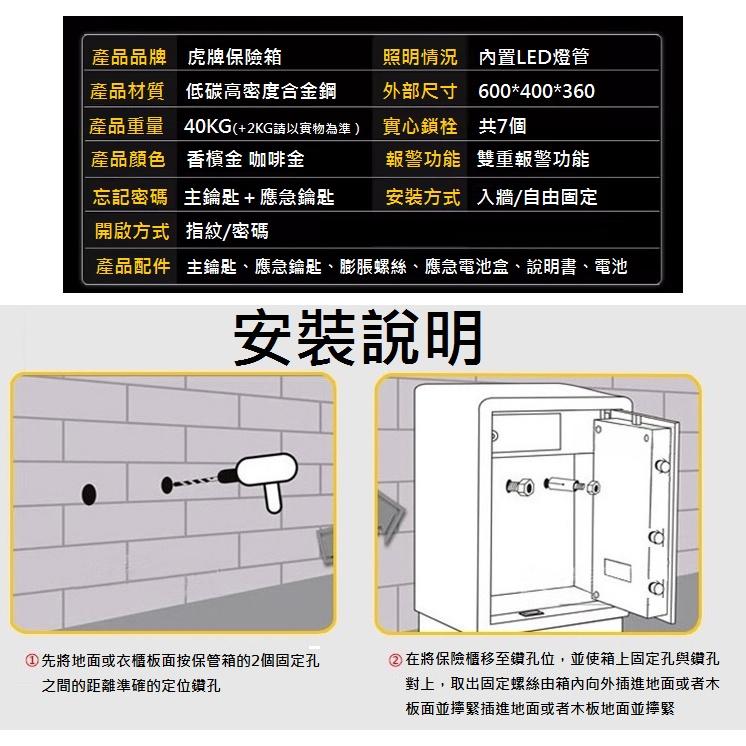 | 產品品牌 | 虎牌保險箱 | 照明情況 | 內置LED燈管 |
|---|---|---|---|
| 產品材質 | 低碳高密度合金鋼 | 外部尺寸 | 600*400*360 |
| 產品重量 | 40KG(+2KG請以實物為準) | 實心鎖栓 | 共7個 |
| 產品顏色 | 香檳金 咖啡金 | 報警功能 | 雙重報警功能 |
| 忘記密碼 | 主鑰匙 + 應急鑰匙 | 安裝方式 | 入牆/自由固定 |
| 開啟方式 | 指紋/密碼 | | |
| 產品配件 | 主鑰匙、應急鑰匙、膨脹螺絲、應急電池盒、說明書、電池 | | |

安裝說明

① 先將地面或衣櫃板面按保管箱的2個固定孔之間的距離準確的定位鑽孔

② 在將保險櫃移至鑽孔位，並使箱上固定孔與鑽孔對上，取出固定螺絲由箱內向外插進地面或者木板面並擰緊插進地面或者木板地面並擰緊