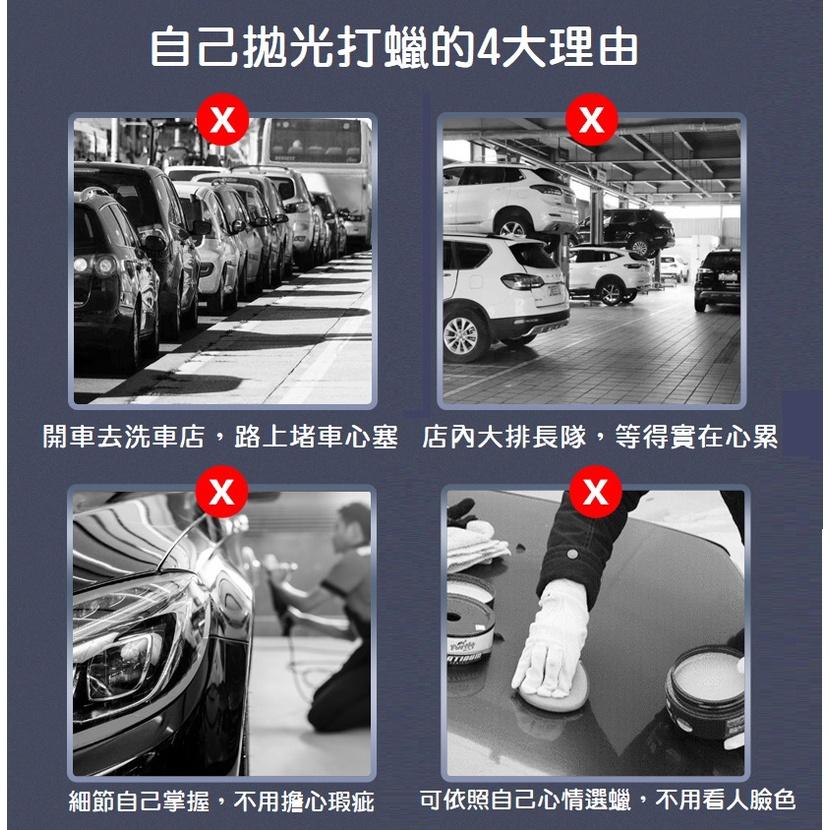 自己拋光打蠟的4大理由

X

X

開車去洗車店，路上堵車心塞

店內大排長隊，等得實在心累

X

X

細節自己掌握，不用擔心瑕疵

可依照自己心情選蠟，不用看人臉色