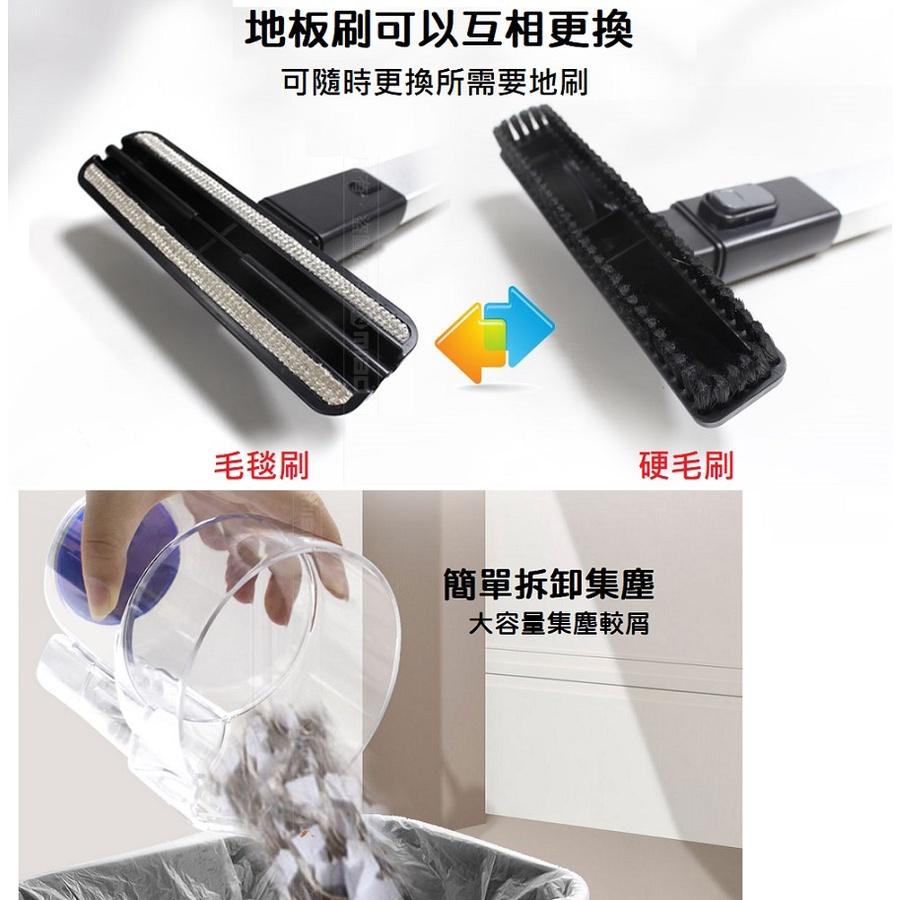 地板刷可以互相更換
可隨時更換所需要地刷

毛毯刷

硬毛刷

簡單拆卸集塵
大容量集塵較屑