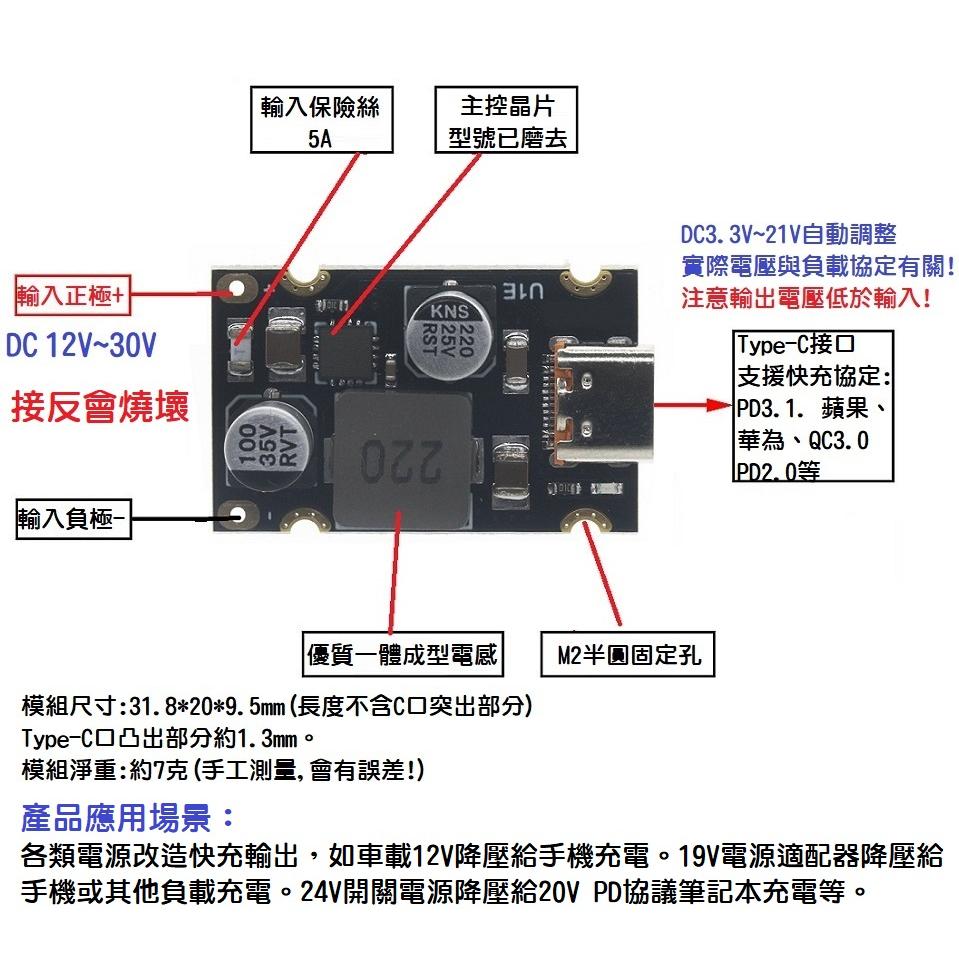 輸入保險絲
5A

主控晶片
型號已磨去

DC3.3V~21V自動調整
實際電壓與負載協定有關!
注意輸出電壓低於輸入!

輸入正極+

DC 12V~30V

接反會燒壞

U1E

KNS
220
25V
RST

100
35V
RVT

220

Type-C接口
支援快充協定:
PD3.1. 蘋果、
華為、QC3.0
PD2.0等

輸入負極-

優質一體成型電感

M2半圓固定孔

模組尺寸:31.8*20*9.5mm(長度不含C口突出部分)
Type-C口凸出部分約1.3mm。
模組淨重:約7克(手工測量,會有誤差!)

產品應用場景:
各類電源改造快充輸出，如車載12V降壓給手機充電。19V電源適配器降壓給手機或其他負載充電。24V開關電源降壓給20V PD協議筆記本充電等。