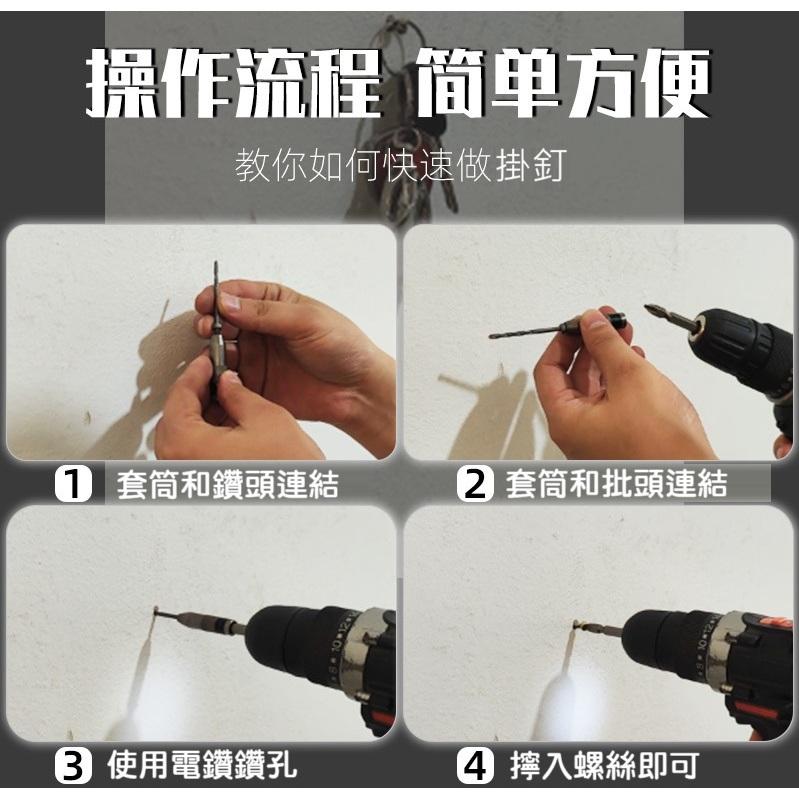 操作流程 簡單方便

教你如何快速做掛釘

1 套筒和鑽頭連結

2 套筒和批頭連結

3 使用電鑽鑽孔

4 擰入螺絲即可