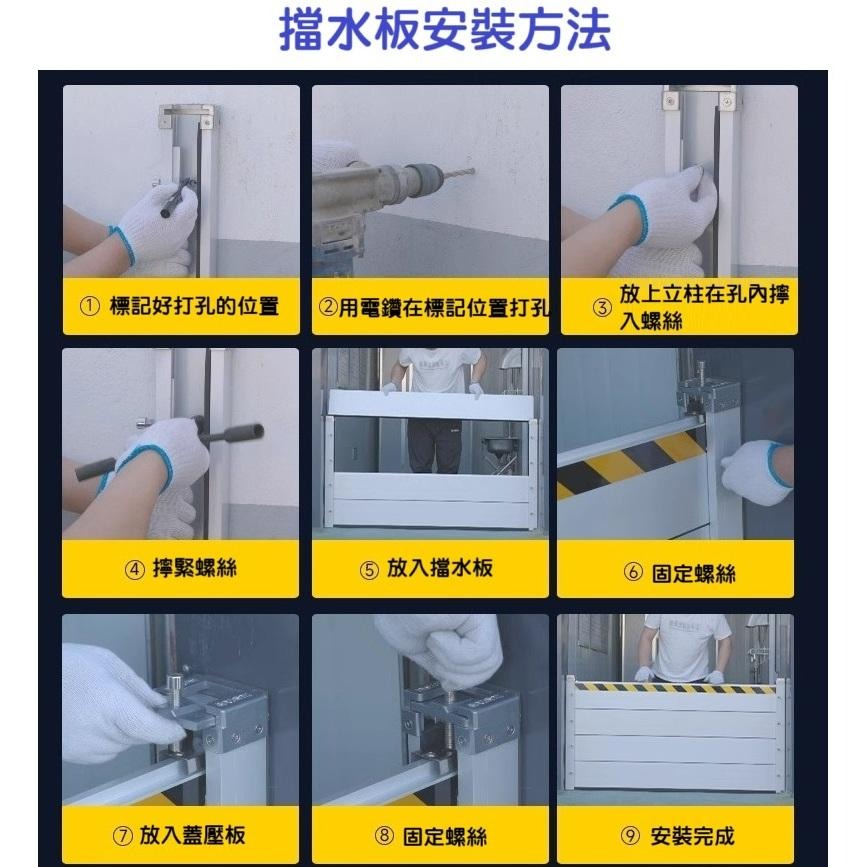 擋水板安裝方法

① 標記好打孔的位置

②用電鑽在標記位置打孔

③ 放上立柱在孔內擰入螺絲

④ 擰緊螺絲

⑤ 放入擋水板

⑥ 固定螺絲

⑦ 放入蓋壓板

⑧ 固定螺絲

⑨ 安裝完成