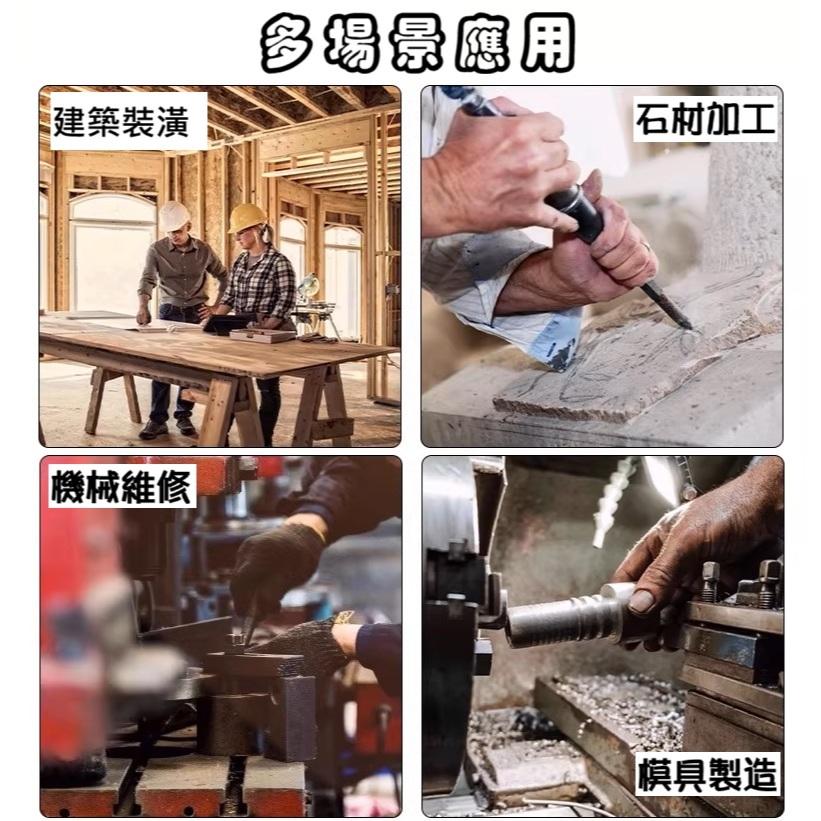 多場景應用

建築裝潢

石材加工

機械維修

模具製造