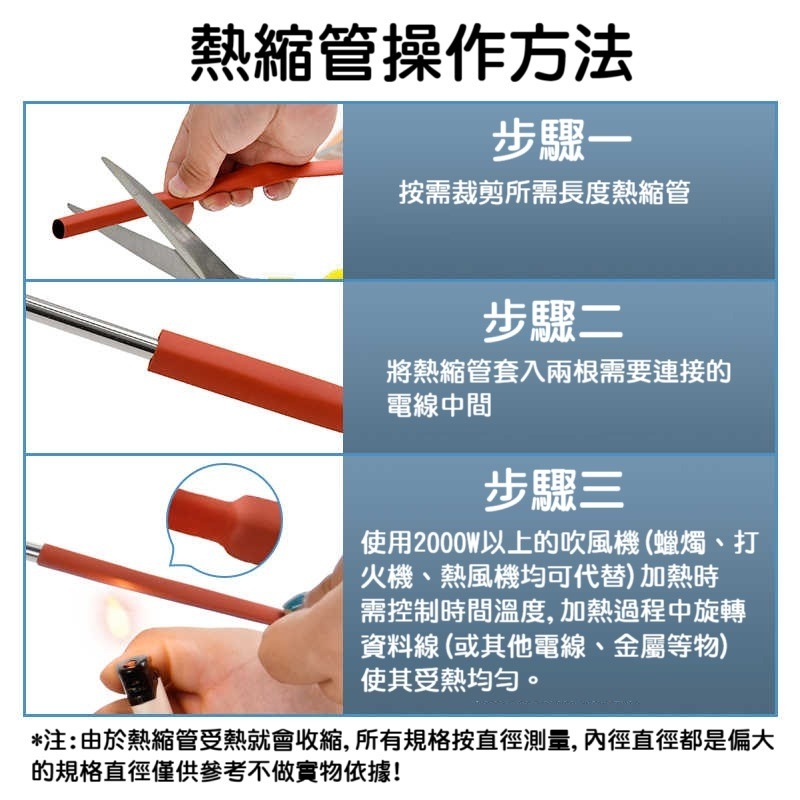 熱縮管操作方法

步驟一

按需裁剪所需長度熱縮管

步驟二

將熱縮管套入兩根需要連接的電線中間

步驟三

使用2000W以上的吹風機(蠟燭、打火機、熱風機均可代替)加熱時需控制時間溫度,加熱過程中旋轉資料線(或其他電線、金屬等物)使其受熱均勻。

*注:由於熱縮管受熱就會收縮,所有規格按直徑測量,內徑直徑都是偏大的規格直徑僅供參考不做實物依據!