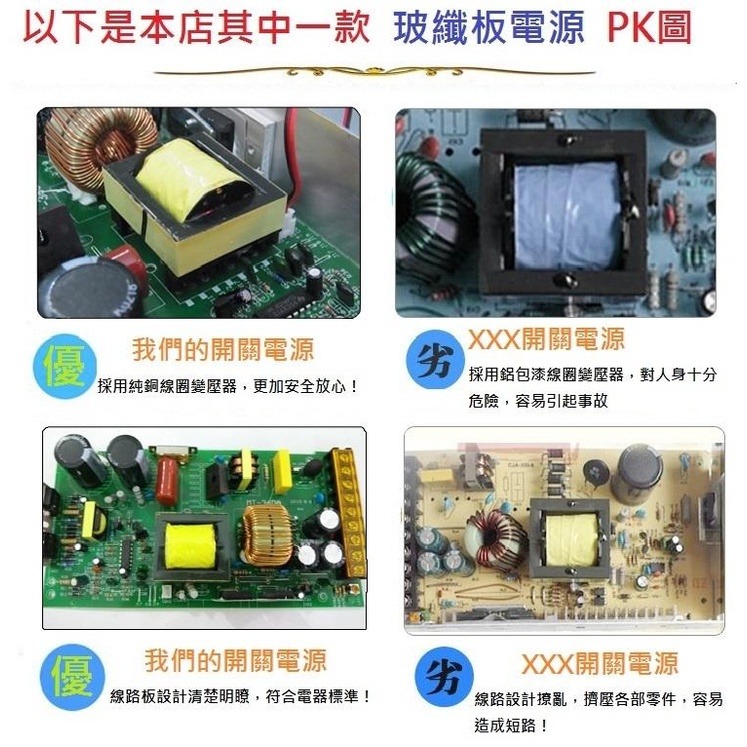 以下是本店其中一款 玻纖板電源 PK圖

優 我們的開關電源
採用純銅線圈變壓器，更加安全放心！

劣 XXX開關電源
採用鋁包漆線圈變壓器，對人身十分危險，容易引起事故

優 我們的開關電源
線路板設計清楚明瞭，符合電器標準！

劣 XXX開關電源
線路設計撩亂，擠壓各部零件，容易造成短路！