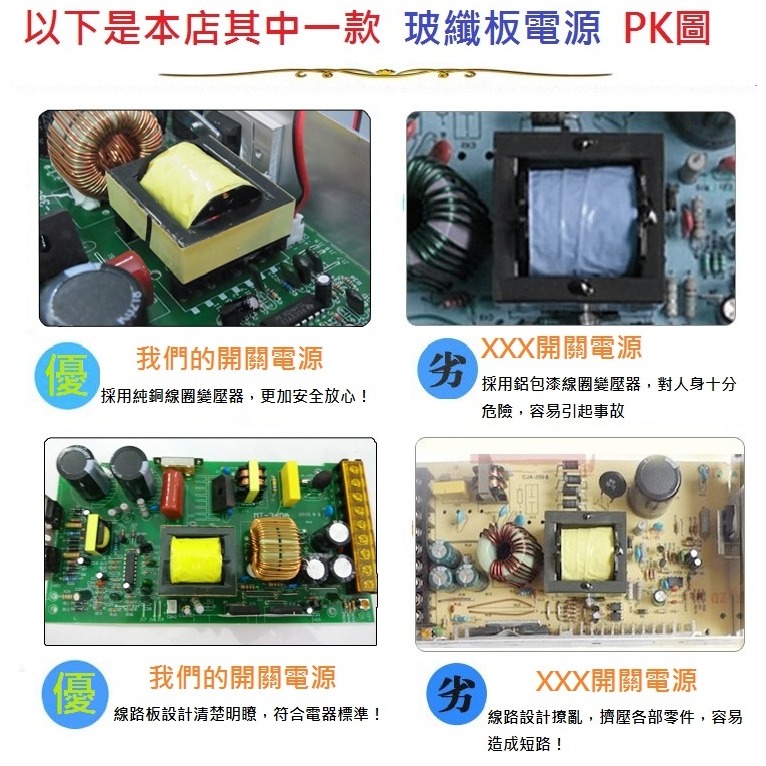 以下是本店其中一款 玻纖板電源 PK圖

優 我們的開關電源

採用純銅線圈變壓器，更加安全放心！

劣 XXX開關電源

採用鋁包漆線圈變壓器，對人身十分危險，容易引起事故

優 我們的開關電源

線路板設計清楚明瞭，符合電器標準！

劣 XXX開關電源

線路設計撩亂，擠壓各部零件，容易造成短路！