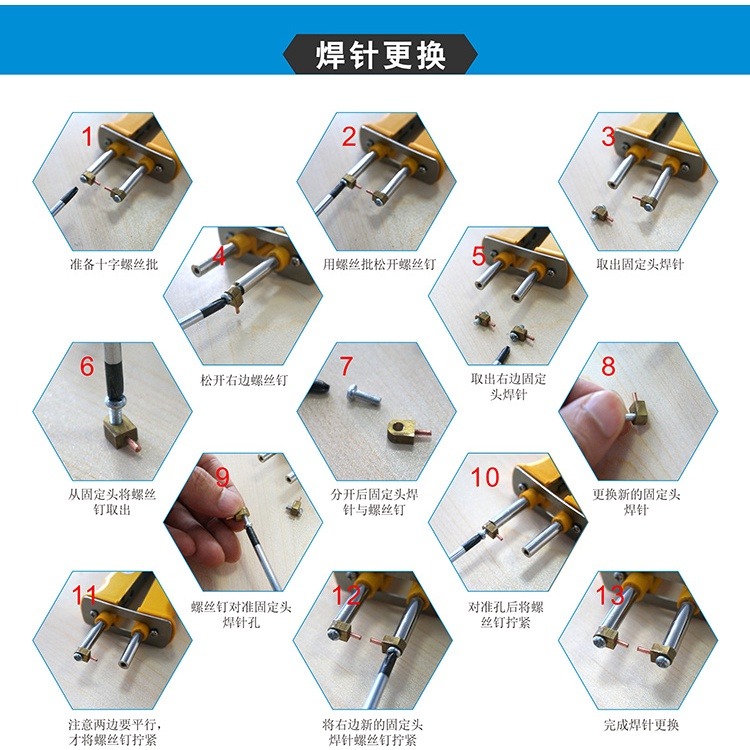 焊针更换

1
准备十字螺丝批

2
用螺丝批松开螺丝钉

3
取出固定头焊针

4
松开右边螺丝钉

5
取出右边固定头焊针

6
从固定头将螺丝钉取出

7
分开后固定头焊针与螺丝钉

8
更换新的固定头焊针

9
螺丝钉对准固定头焊针孔

10
对准孔后将螺丝钉拧紧

11
注意两边要平行，才将螺丝钉拧紧

12
将右边新的固定头焊针螺丝钉拧紧

13
完成焊针更换