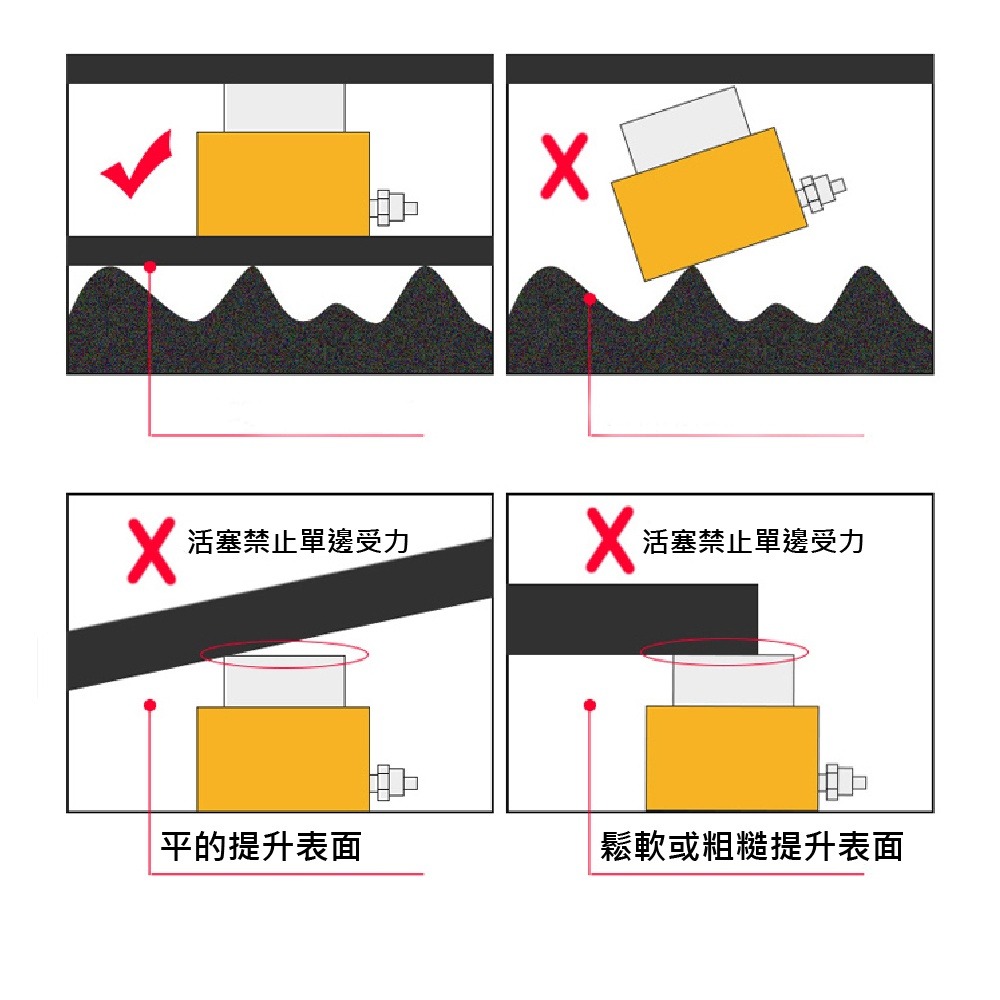 活塞禁止單邊受力

活塞禁止單邊受力

平的提升表面

鬆軟或粗糙提升表面