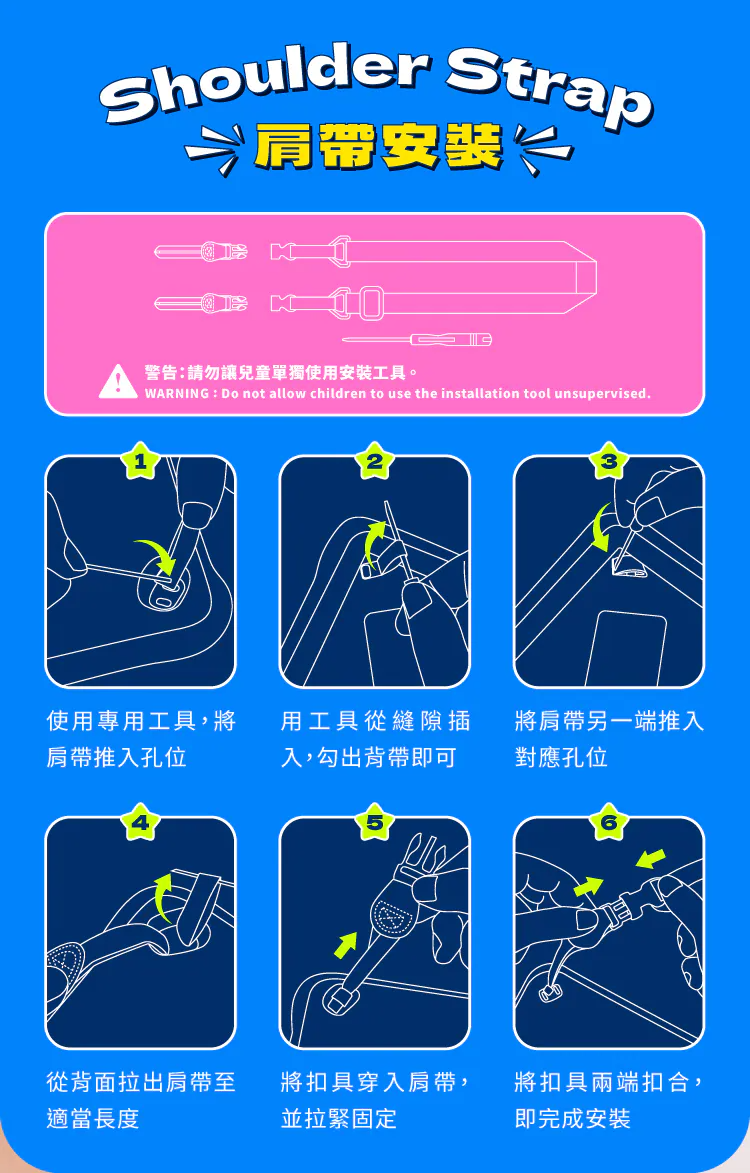 Shoulder Strap
肩帶安裝

警告:請勿讓兒童單獨使用安裝工具。
WARNING : Do not allow children to use the installation tool unsupervised.

1

使用專用工具,將肩帶推入孔位

2

用工具從縫隙插入,勾出背帶即可

3

將肩帶另一端推入對應孔位

4

從背面拉出肩帶至適當長度

5

將扣具穿入肩帶,並拉緊固定

6

將扣具兩端扣合,即完成安裝