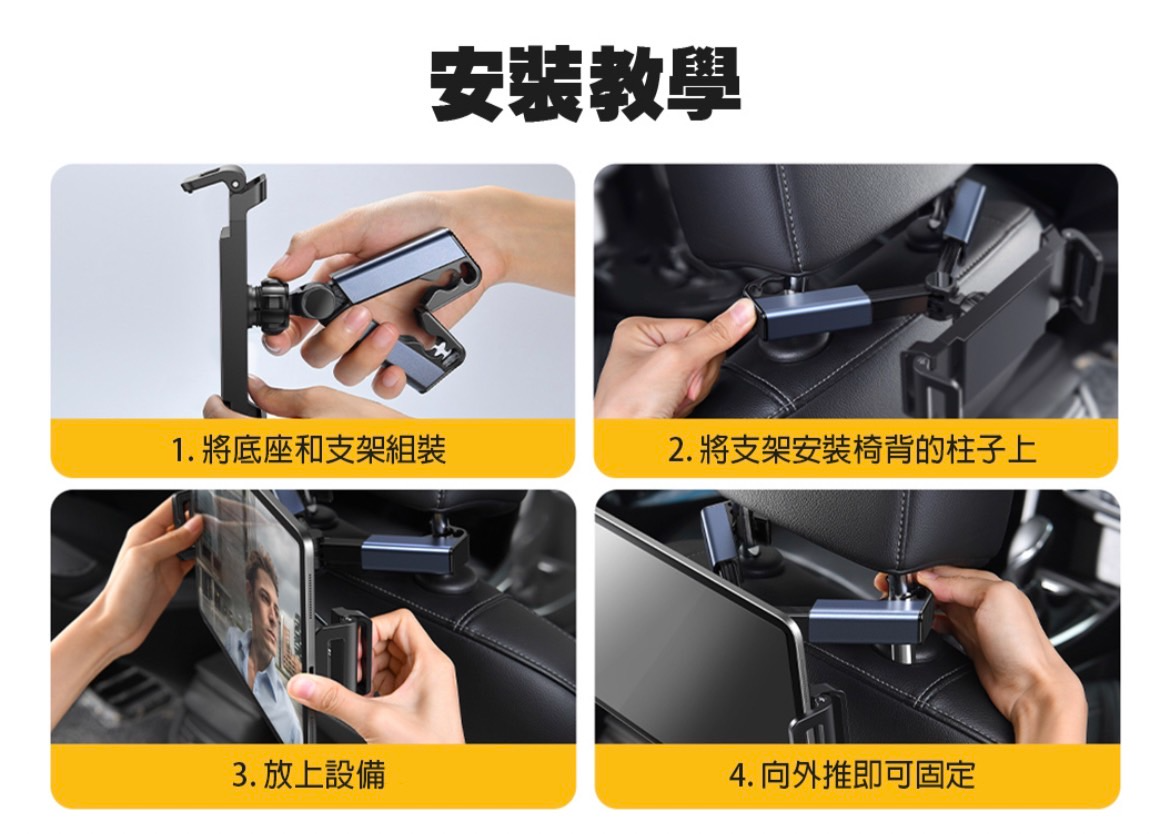 安裝教學

1. 將底座和支架組裝

2. 將支架安裝椅背的柱子上

3. 放上設備

4. 向外推即可固定