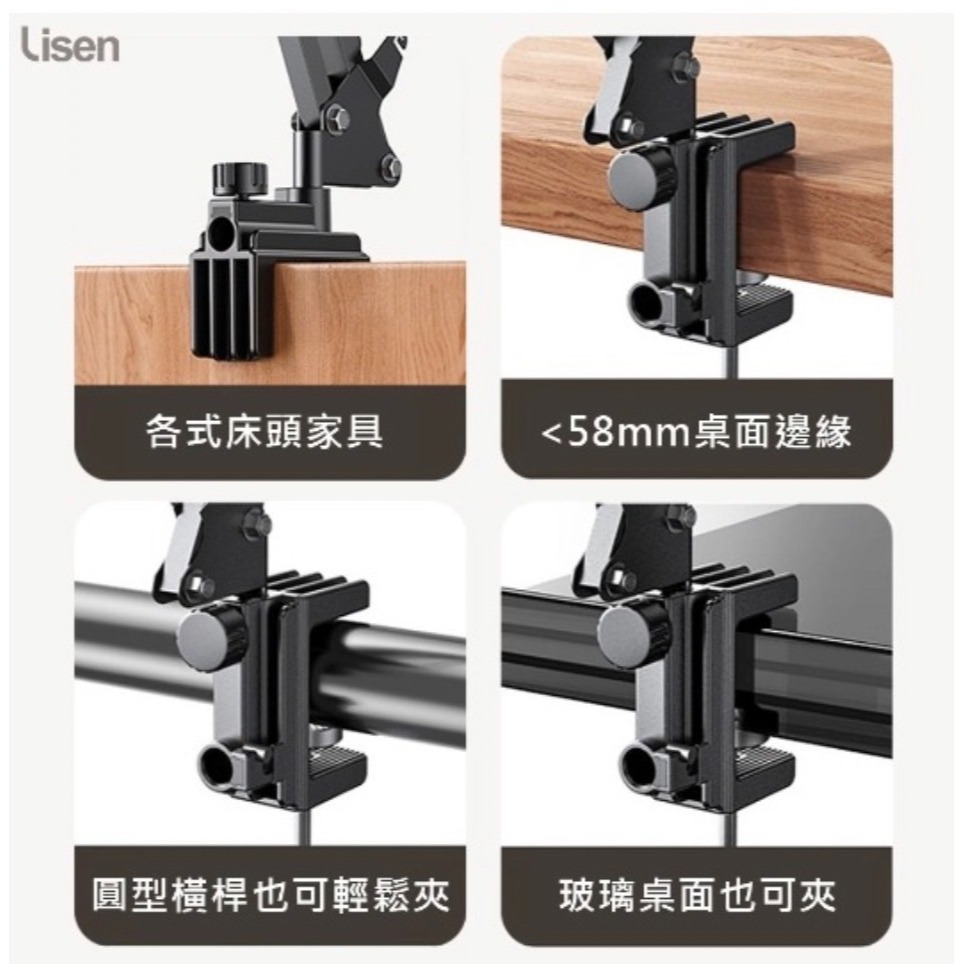 Lisen

各式床頭家具

<58mm桌面邊緣

圓型橫桿也可輕鬆夾

玻璃桌面也可夾