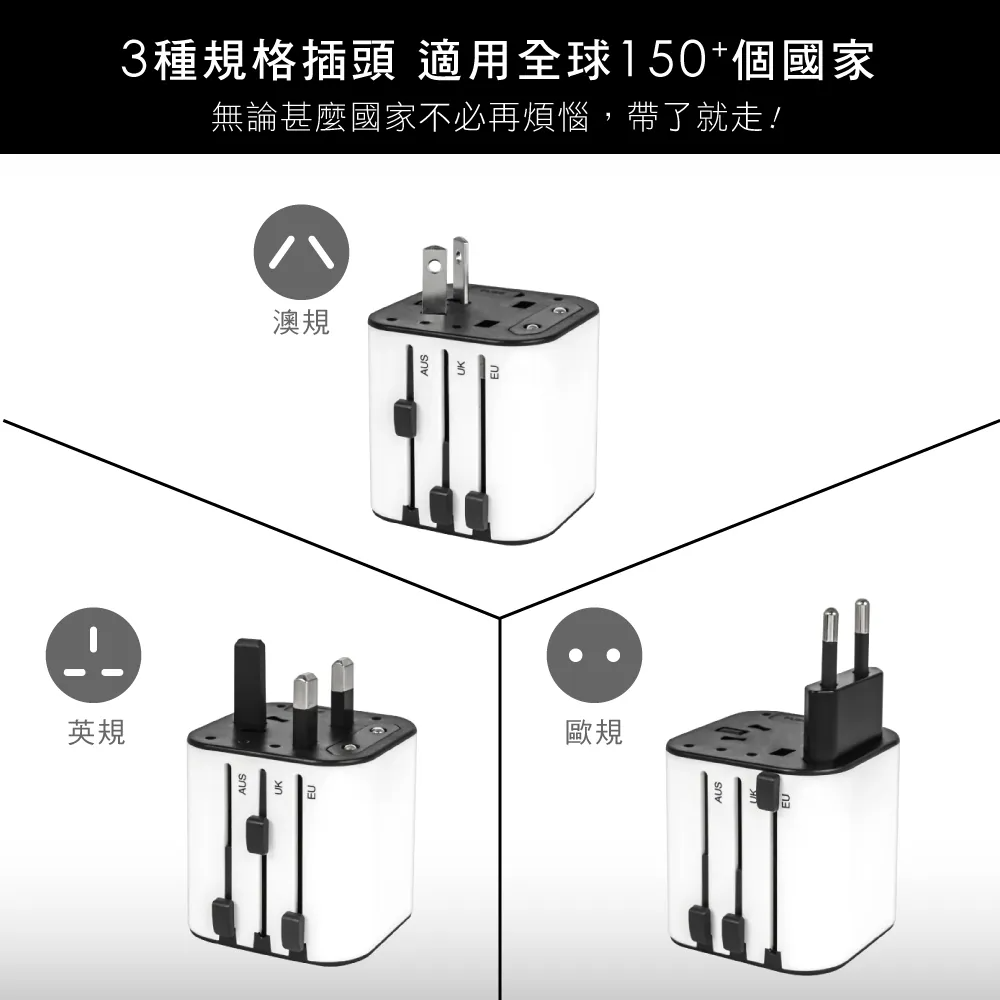 3種規格插頭 適用全球150⁺個國家
無論甚麼國家不必再煩惱，帶了就走！

澳規

AUS UK EU

英規

AUS UK EU

歐規

AUS UK EU