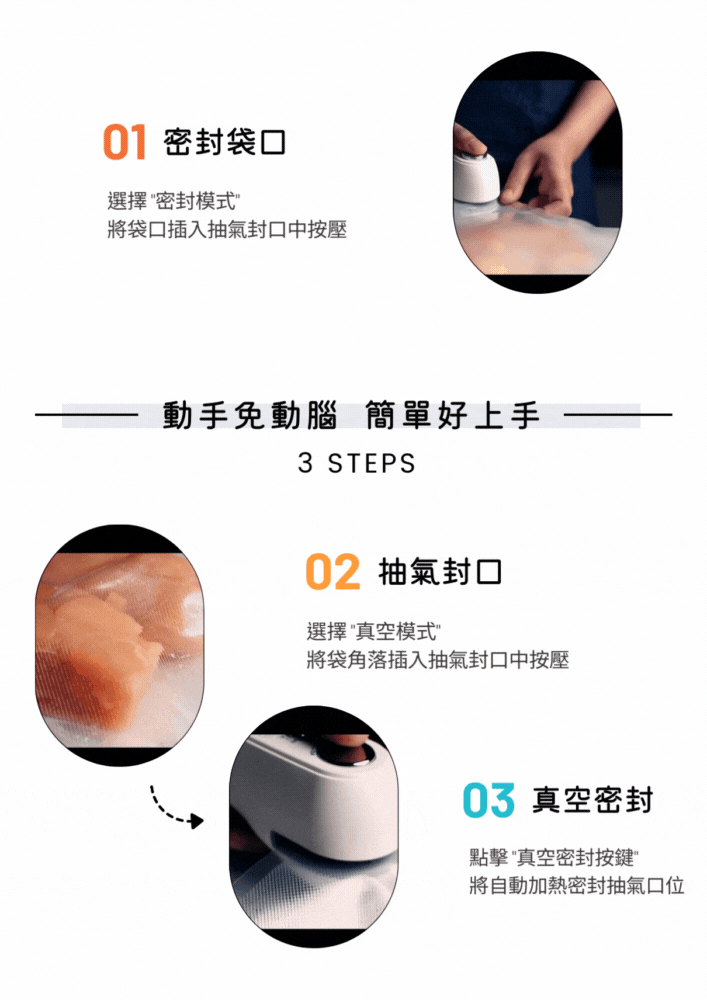 01 密封袋口

選擇 "密封模式"
將袋口插入抽氣封口中按壓

動手免動腦 簡單好上手

3 STEPS

02 抽氣封口

選擇 "真空模式"
將袋角落插入抽氣封口中按壓

03 真空密封

點擊 "真空密封按鍵"
將自動加熱密封抽氣口位