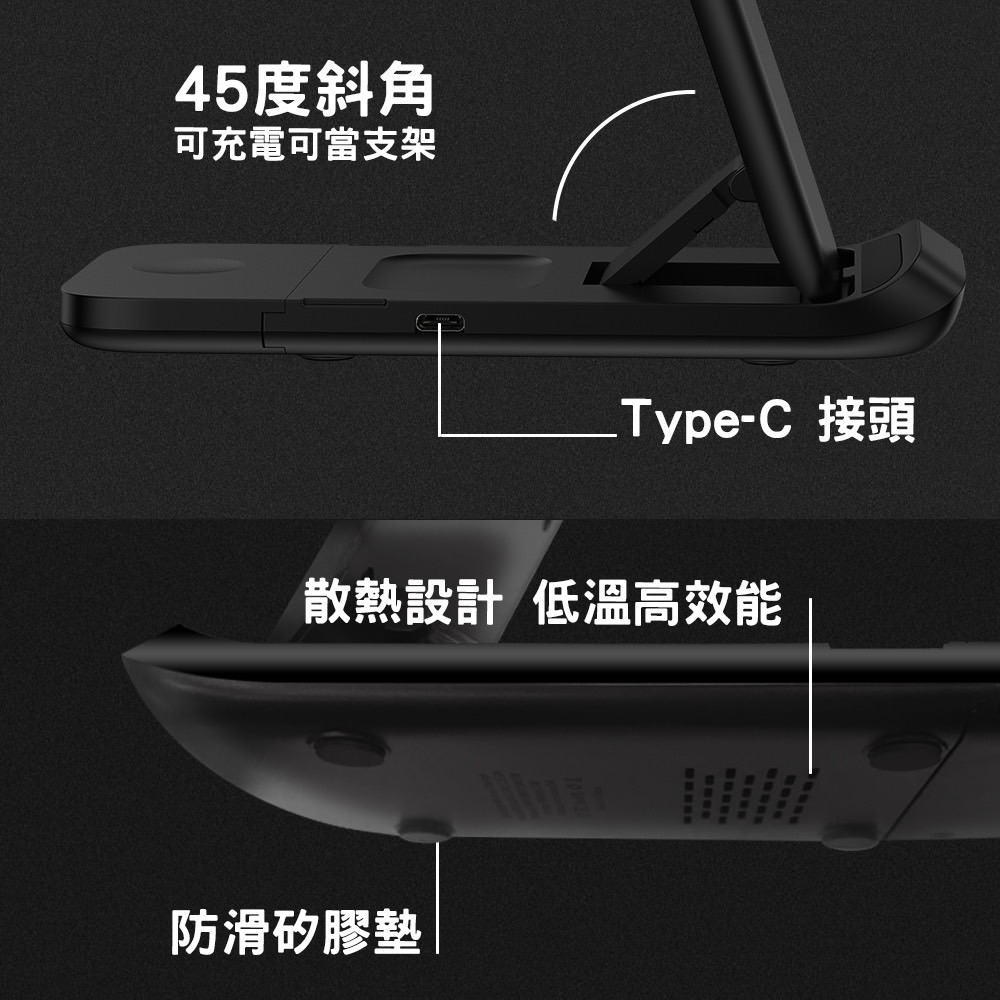 45度斜角
可充電可當支架

Type-C 接頭

散熱設計 低溫高效能

防滑矽膠墊