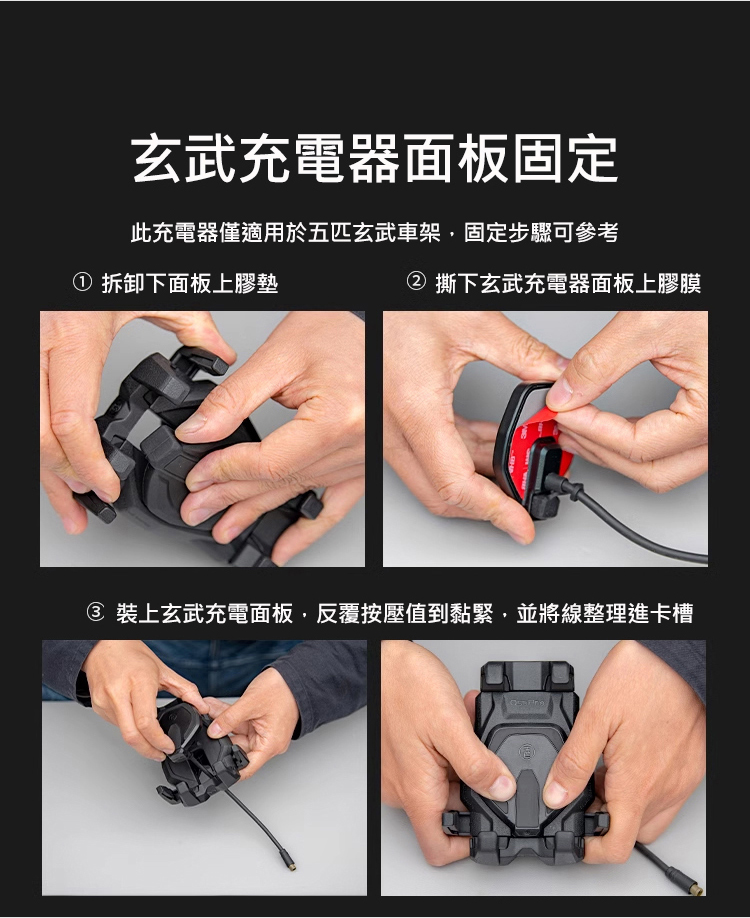 玄武充電器面板固定

此充電器僅適用於五匹玄武車架，固定步驟可參考

① 拆卸下面板上膠墊

② 撕下玄武充電器面板上膠膜

③ 裝上玄武充電面板，反覆按壓值到黏緊，並將線整理進卡槽