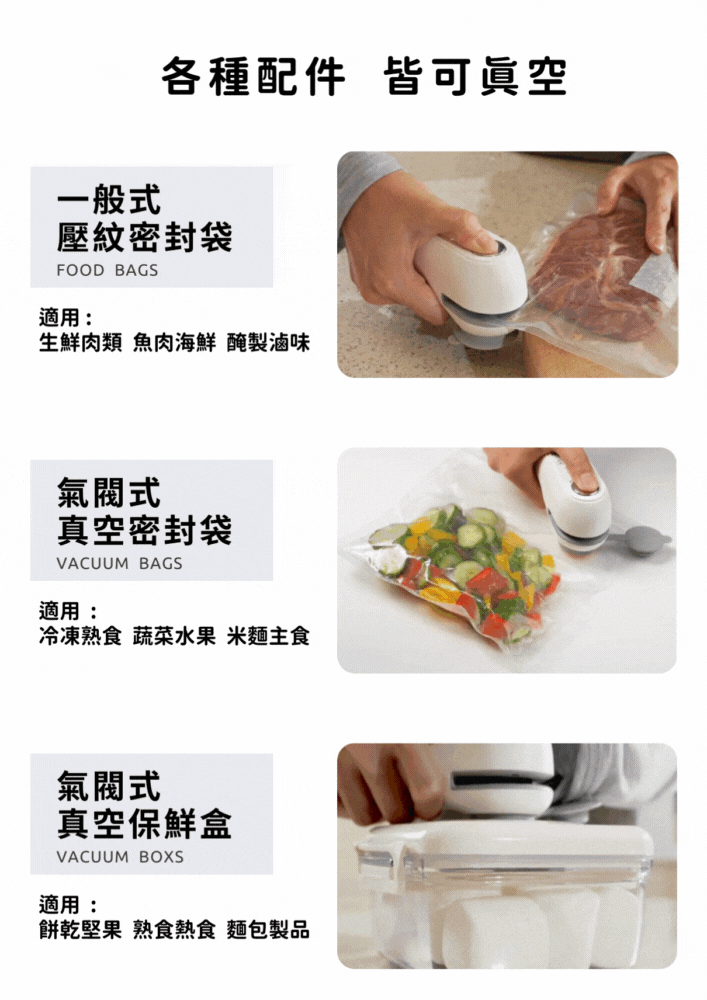 各種配件 皆可真空

一般式
壓紋密封袋
FOOD BAGS

適用：
生鮮肉類 魚肉海鮮 醃製滷味

氣閥式
真空密封袋
VACUUM BAGS

適用：
冷凍熟食 蔬菜水果 米麵主食

氣閥式
真空保鮮盒
VACUUM BOXS

適用：
餅乾堅果 熟食熱食 麵包製品