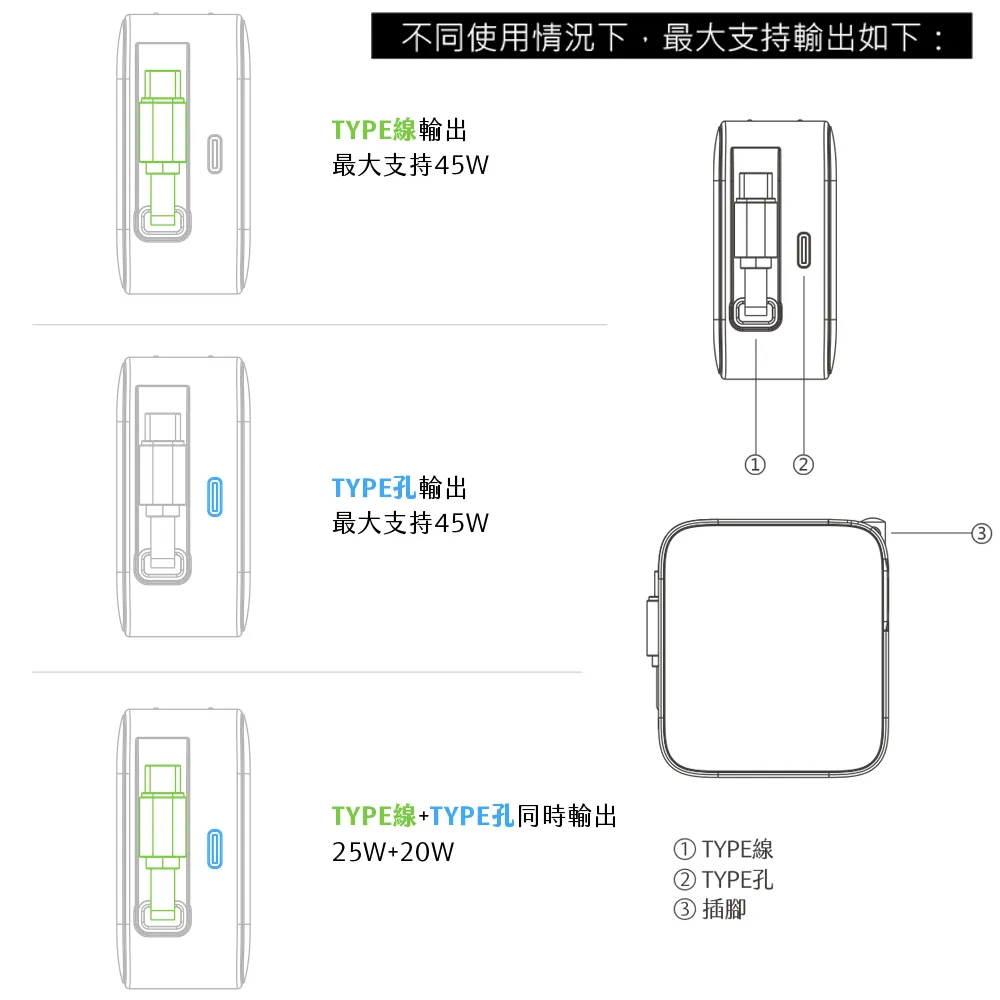 不同使用情況下，最大支持輸出如下：

TYPE線輸出
最大支持45W

TYPE孔輸出
最大支持45W

TYPE線+TYPE孔同時輸出
25W+20W

①
②
③

① TYPE線
② TYPE孔
③ 插腳