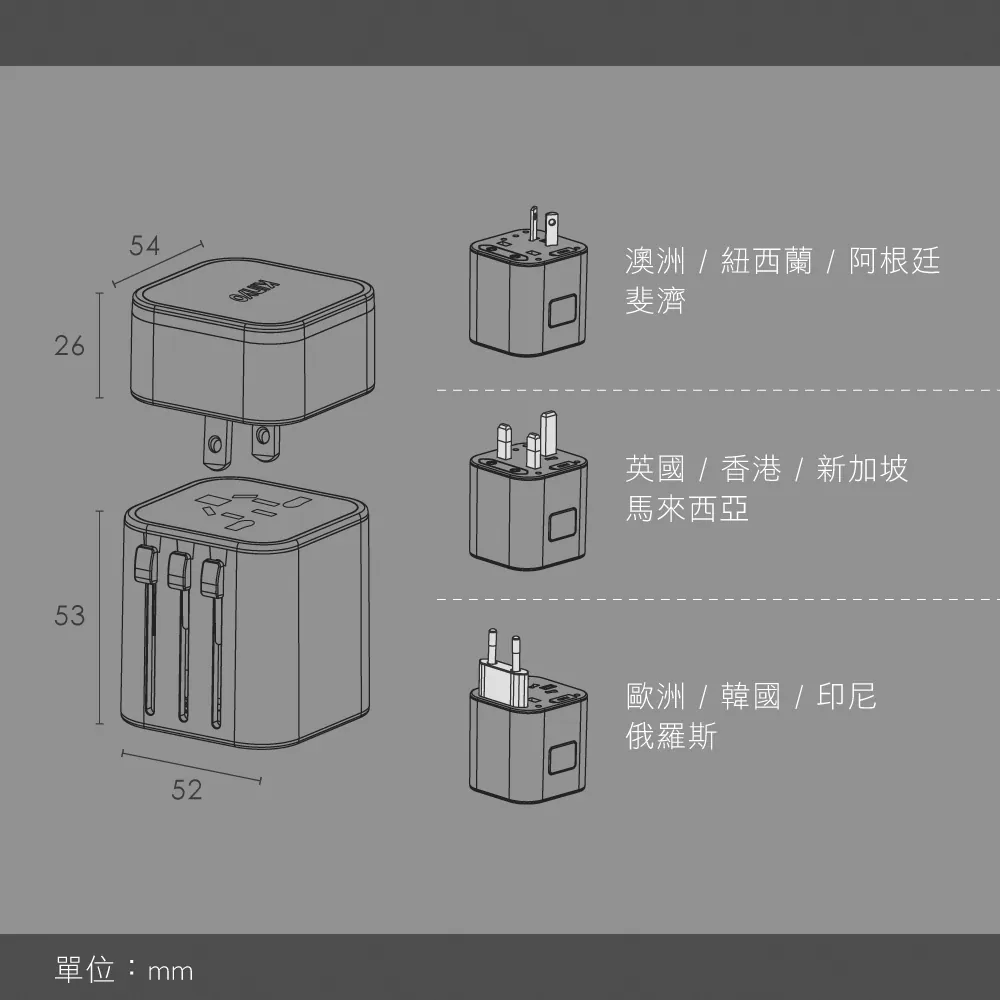 54

26

53

52

澳洲 / 紐西蘭 / 阿根廷
斐濟

英國 / 香港 / 新加坡
馬來西亞

歐洲 / 韓國 / 印尼
俄羅斯

單位：mm