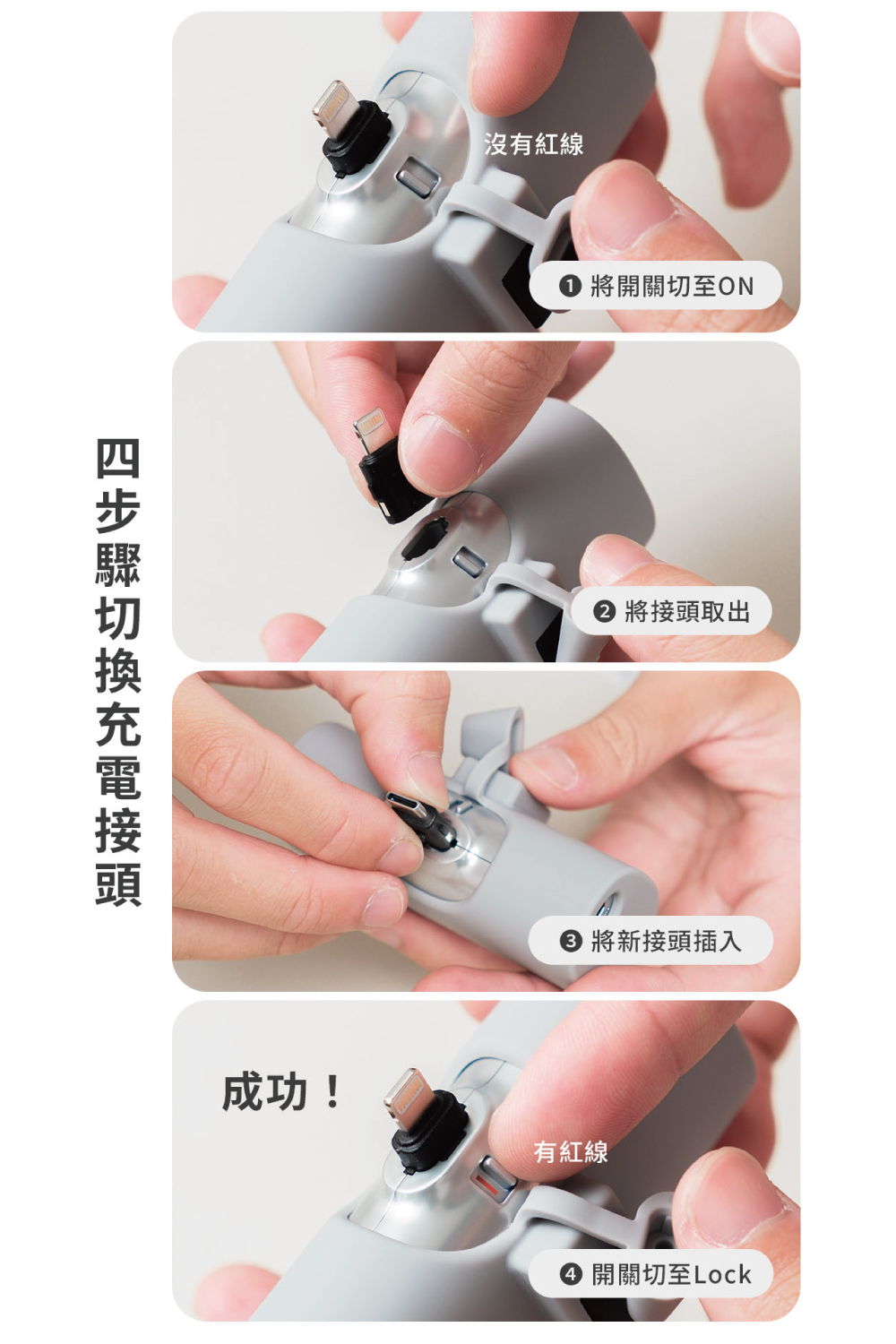 四步驟切換充電接頭

沒有紅線

❶ 將開關切至ON

❷ 將接頭取出

❸ 將新接頭插入

成功！

有紅線

❹ 開關切至Lock