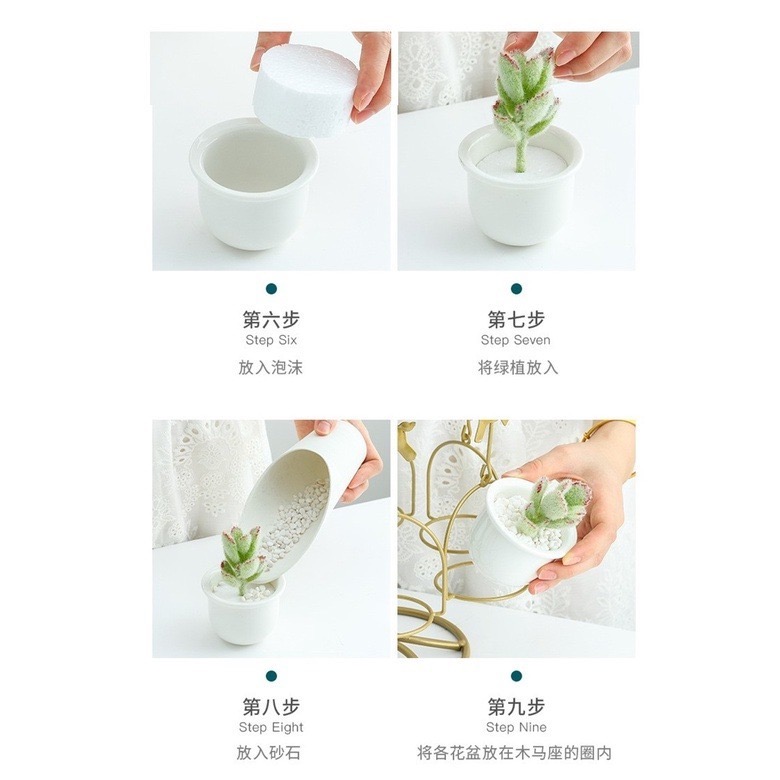 第六步
Step Six
放入泡沫

第七步
Step Seven
将绿植放入

第八步
Step Eight
放入砂石

第九步
Step Nine
将各花盆放在木马座的圈内