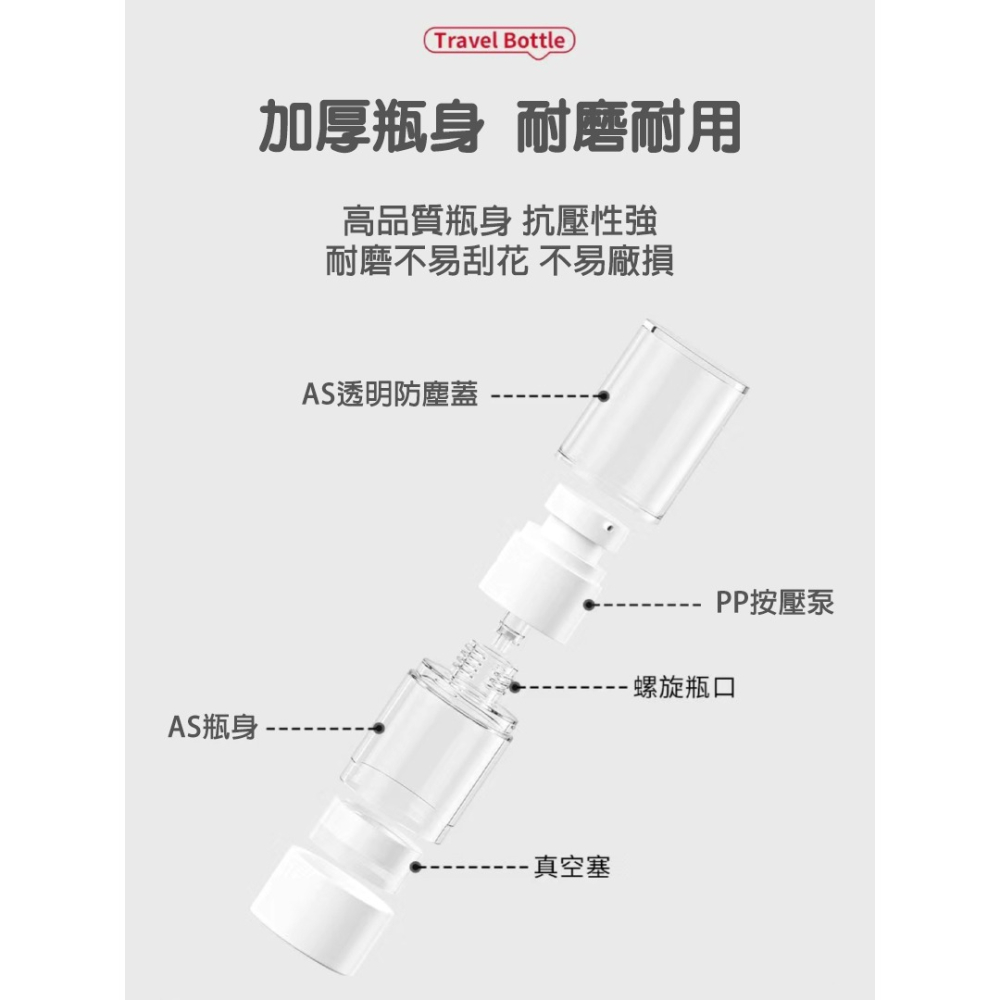 Travel Bottle

加厚瓶身 耐磨耐用

高品質瓶身 抗壓性強
耐磨不易刮花 不易廠損

AS透明防塵蓋

PP按壓泵

螺旋瓶口

AS瓶身

真空塞