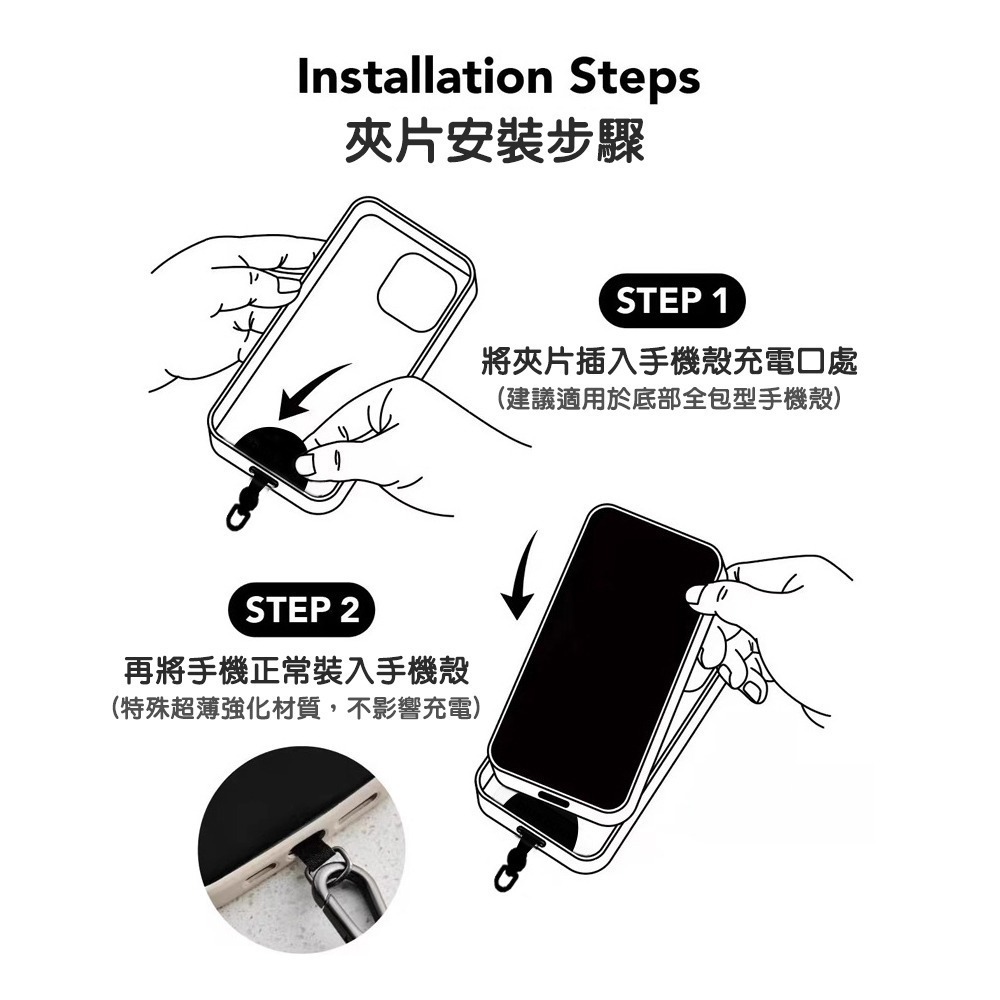 Installation Steps
夾片安裝步驟

STEP 1
將夾片插入手機殼充電口處
(建議適用於底部全包型手機殼)

STEP 2
再將手機正常裝入手機殼
(特殊超薄強化材質，不影響充電)