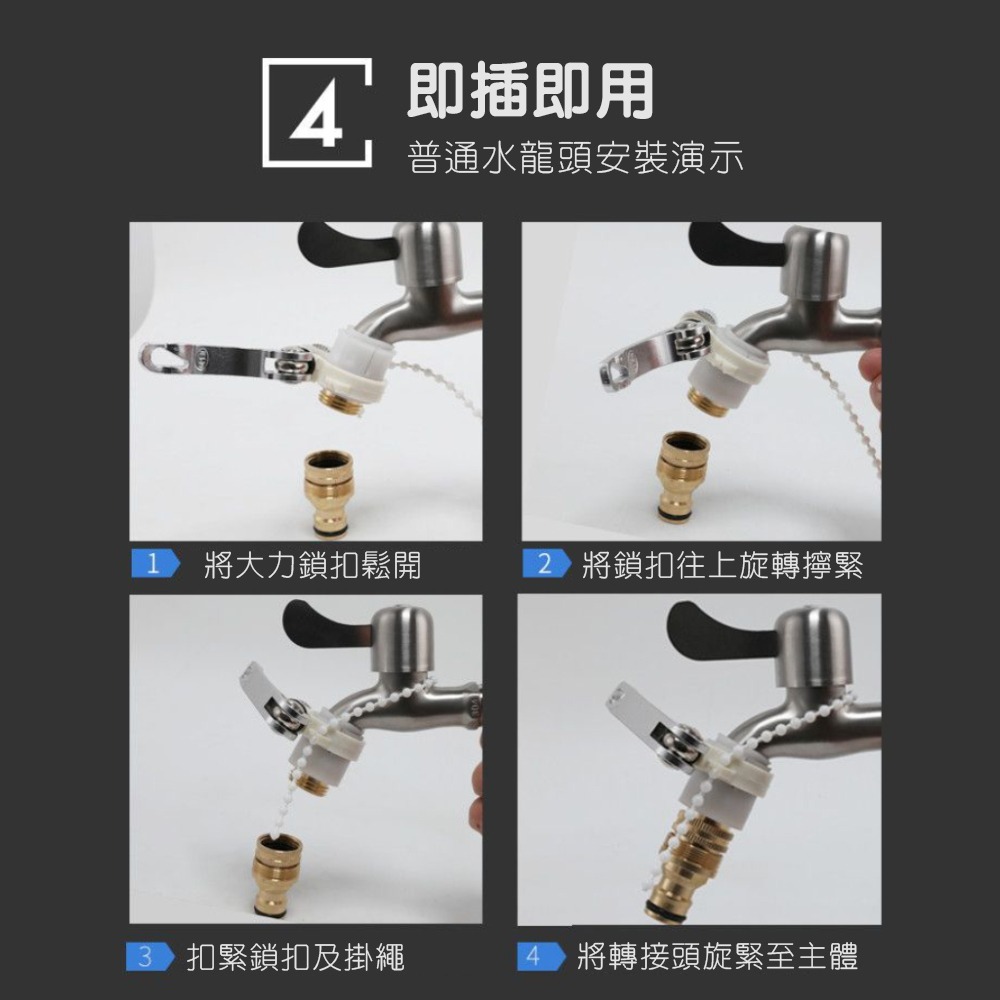 4 即插即用

普通水龍頭安裝演示

1 將大力鎖扣鬆開

2 將鎖扣往上旋轉擰緊

3 扣緊鎖扣及掛繩

4 將轉接頭旋緊至主體