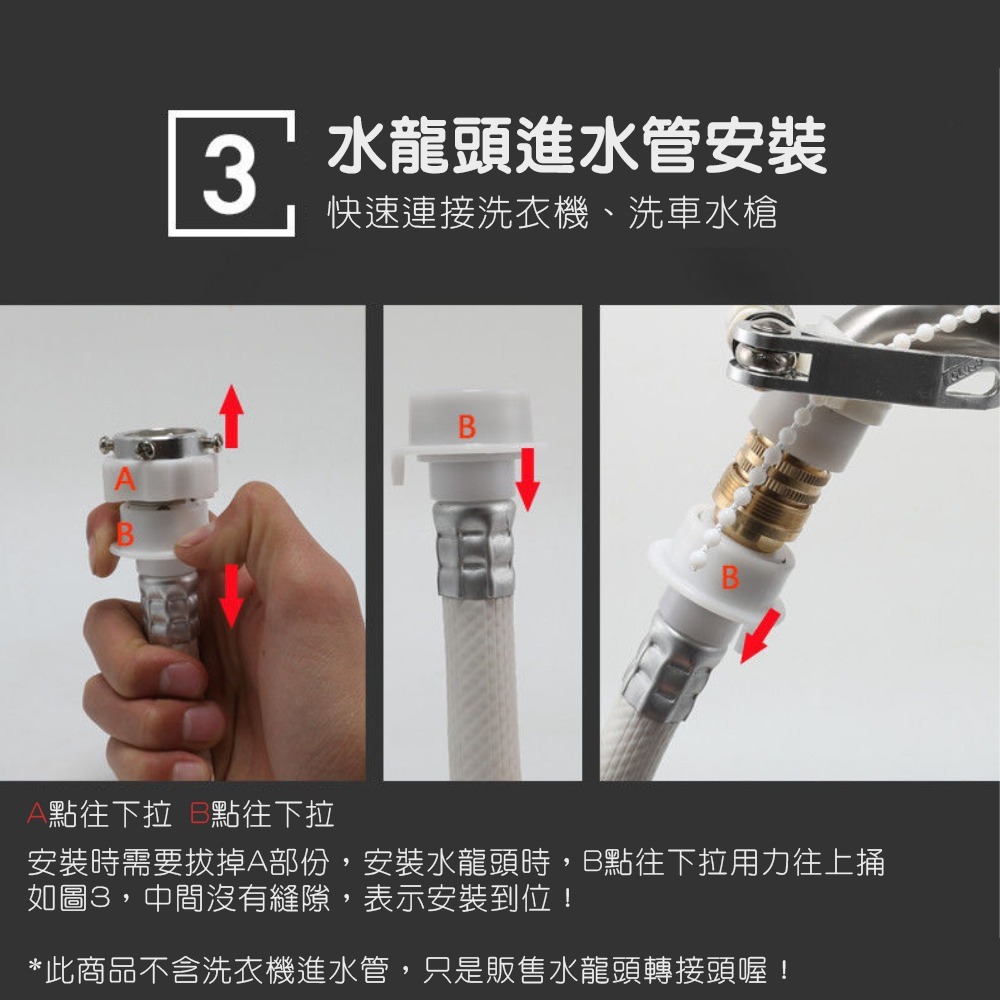 3
水龍頭進水管安裝
快速連接洗衣機、洗車水槍

A
B
B
B

A點往下拉 B點往下拉
安裝時需要拔掉A部份，安裝水龍頭時，B點往下拉用力往上捅如圖3，中間沒有縫隙，表示安裝到位！

*此商品不含洗衣機進水管，只是販售水龍頭轉接頭喔！