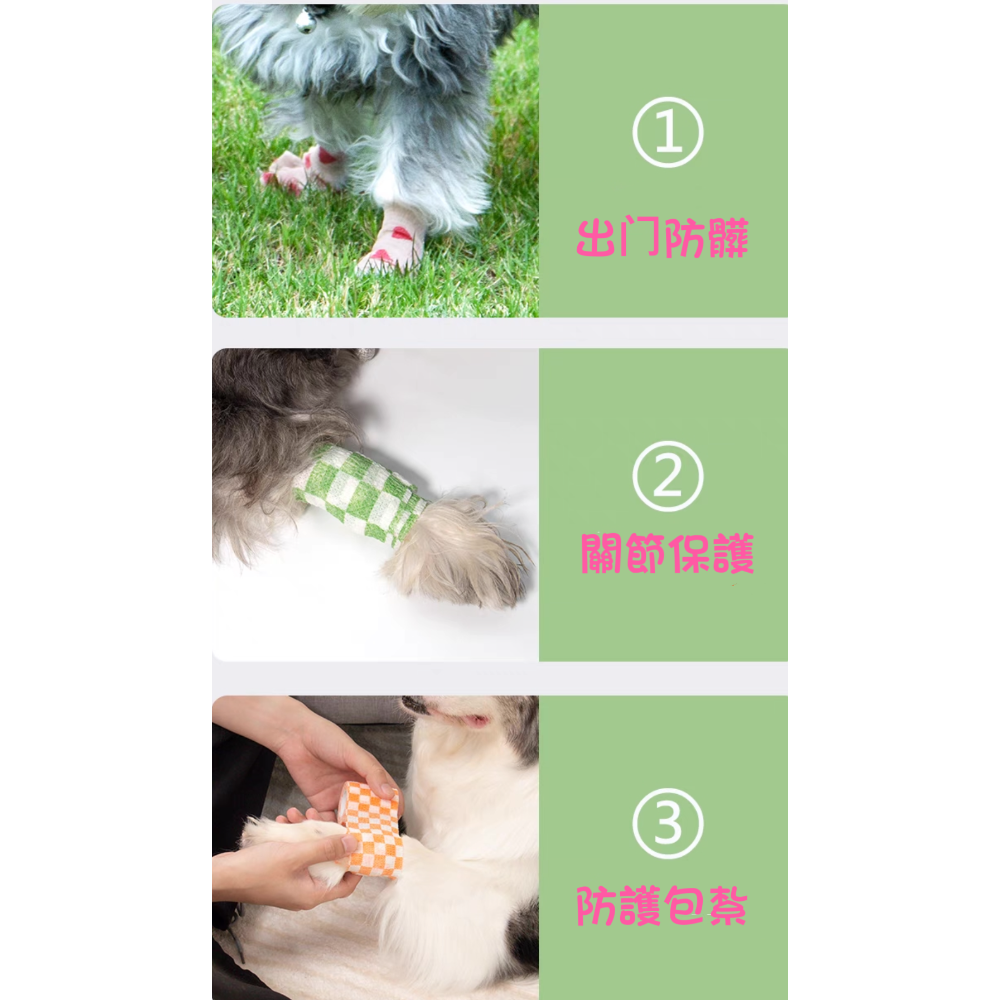 ①
出门防髒

②
關節保護

③
防護包紮