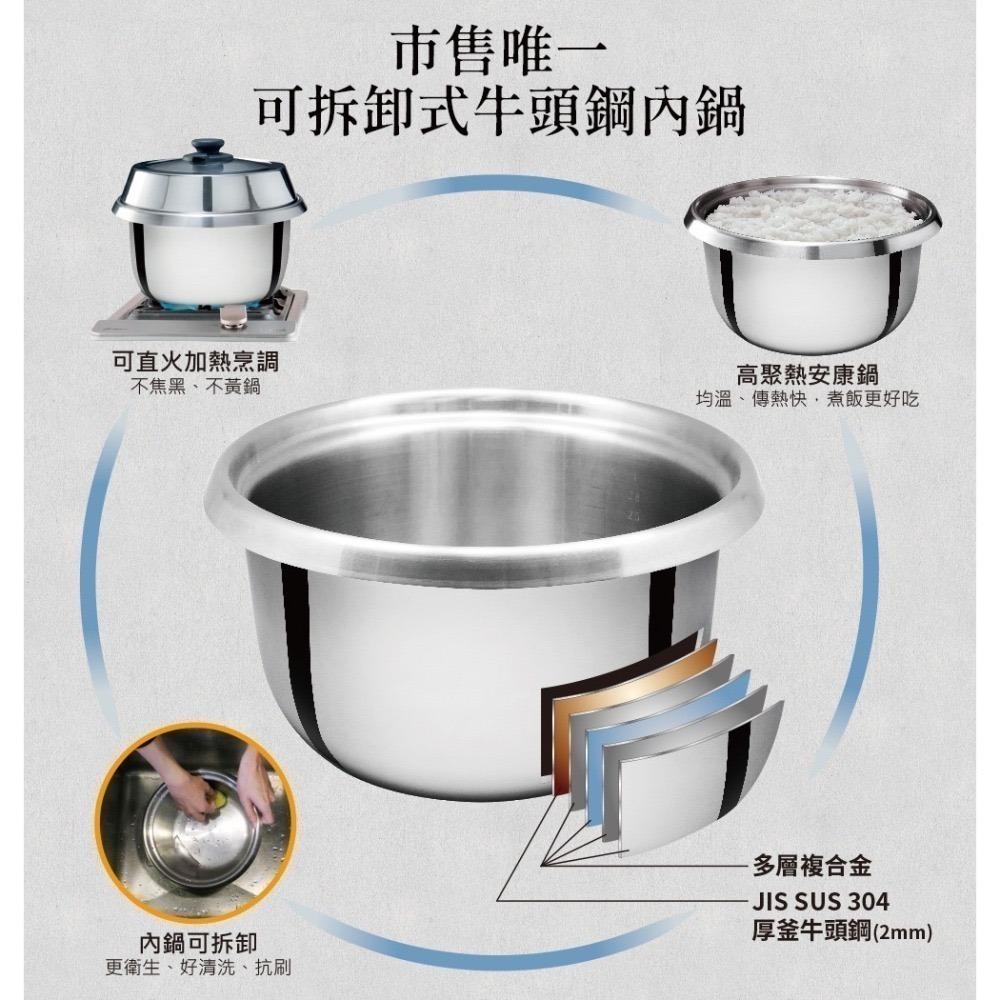 市售唯一
可拆卸式牛頭鋼內鍋

可直火加熱烹調
不焦黑、不黃鍋

高聚熱安康鍋
均溫、傳熱快，煮飯更好吃

內鍋可拆卸
更衛生、好清洗、抗刷

多層複合金
JIS SUS 304
厚釜牛頭鋼(2mm)