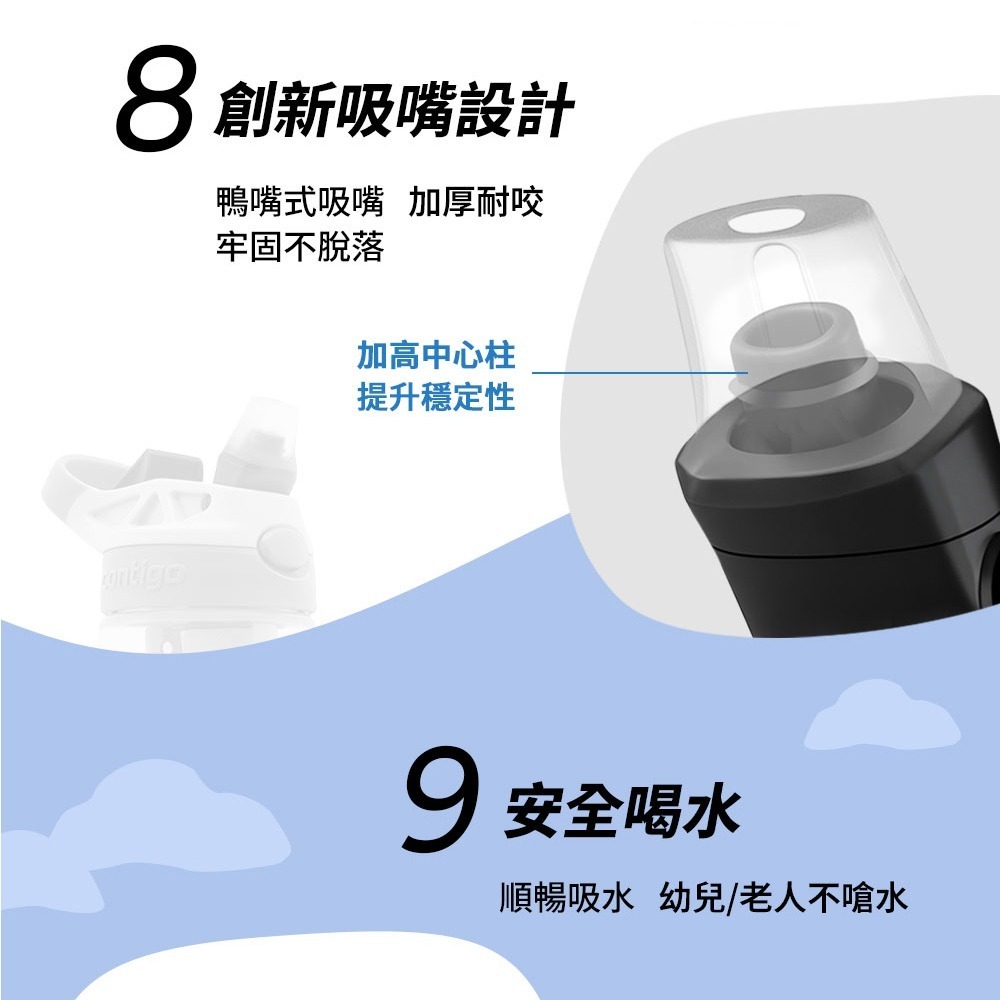 8 創新吸嘴設計

鴨嘴式吸嘴 加厚耐咬
牢固不脫落

加高中心柱
提升穩定性

contigo

9 安全喝水

順暢吸水 幼兒/老人不嗆水