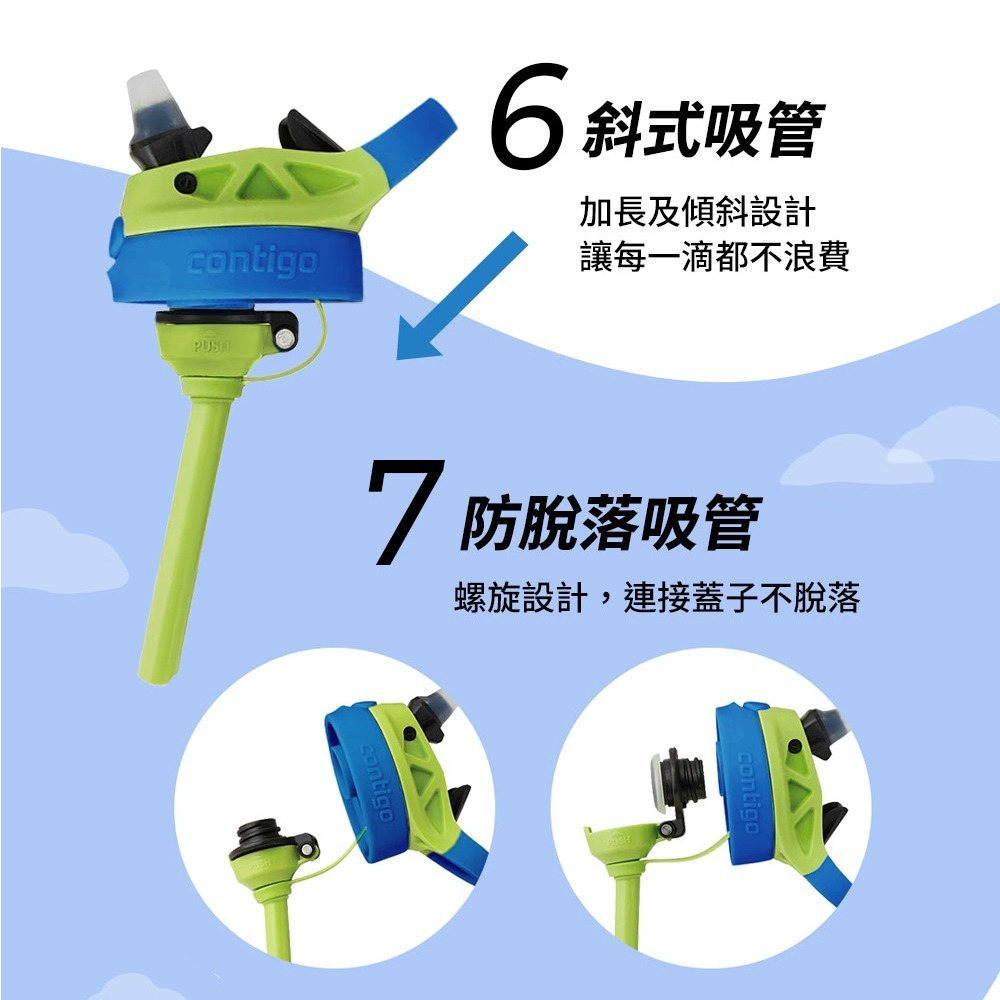 6 斜式吸管

加長及傾斜設計
讓每一滴都不浪費

contigo

PUSH

7 防脫落吸管

螺旋設計，連接蓋子不脫落

contigo

PUSH

contigo

PUSH