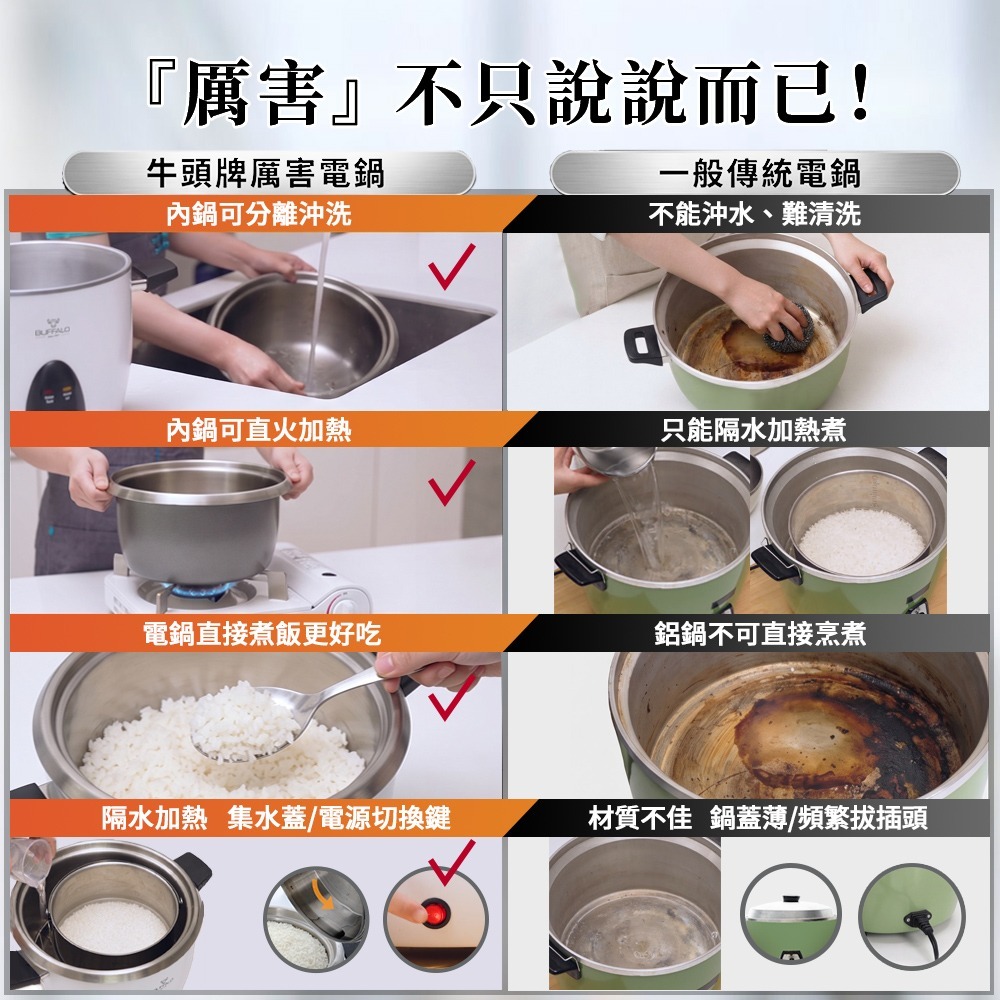 『厲害』不只說說而已！

牛頭牌厲害電鍋

內鍋可分離沖洗

BUFFALO

內鍋可直火加熱

電鍋直接煮飯更好吃

隔水加熱 集水蓋/電源切換鍵

一般傳統電鍋

不能沖水、難清洗

只能隔水加熱煮

鋁鍋不可直接烹煮

材質不佳 鍋蓋薄/頻繁拔插頭