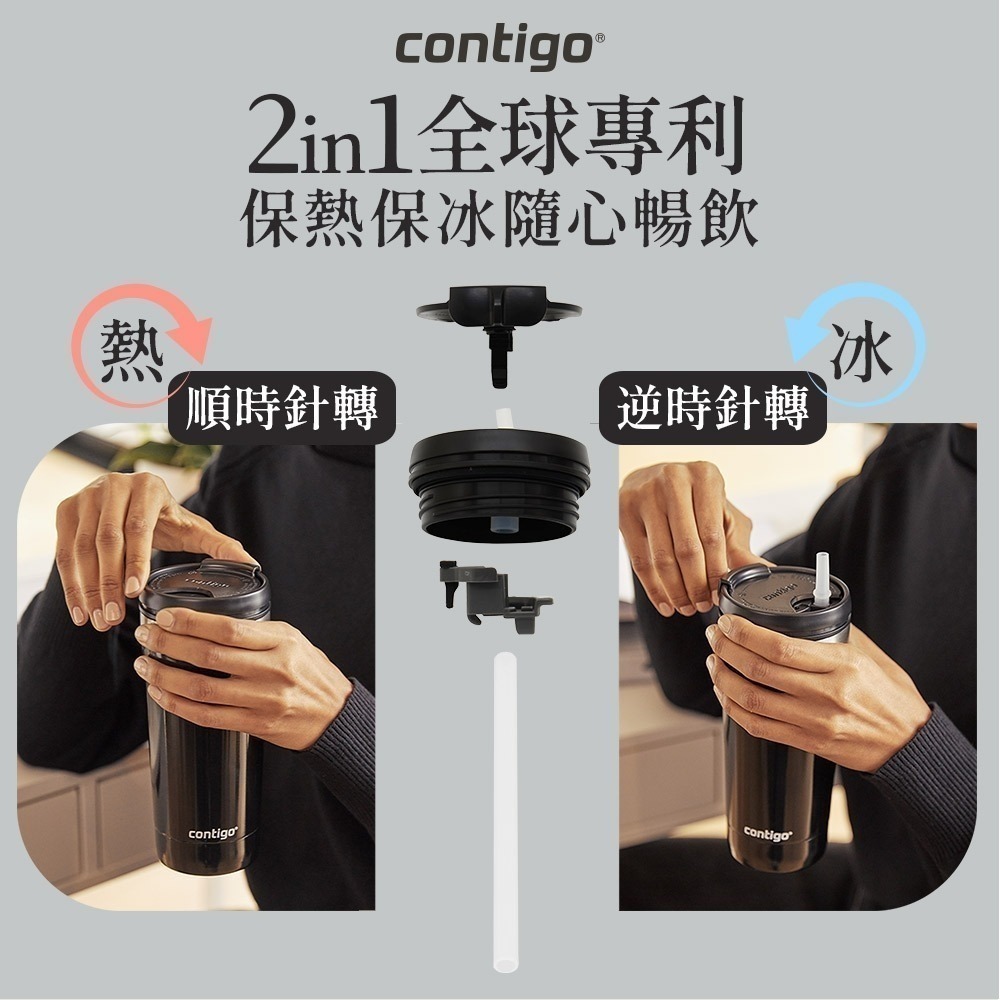 contigo®

2in1全球專利
保熱保冰隨心暢飲

熱
順時針轉

冰
逆時針轉

contigo

contigo