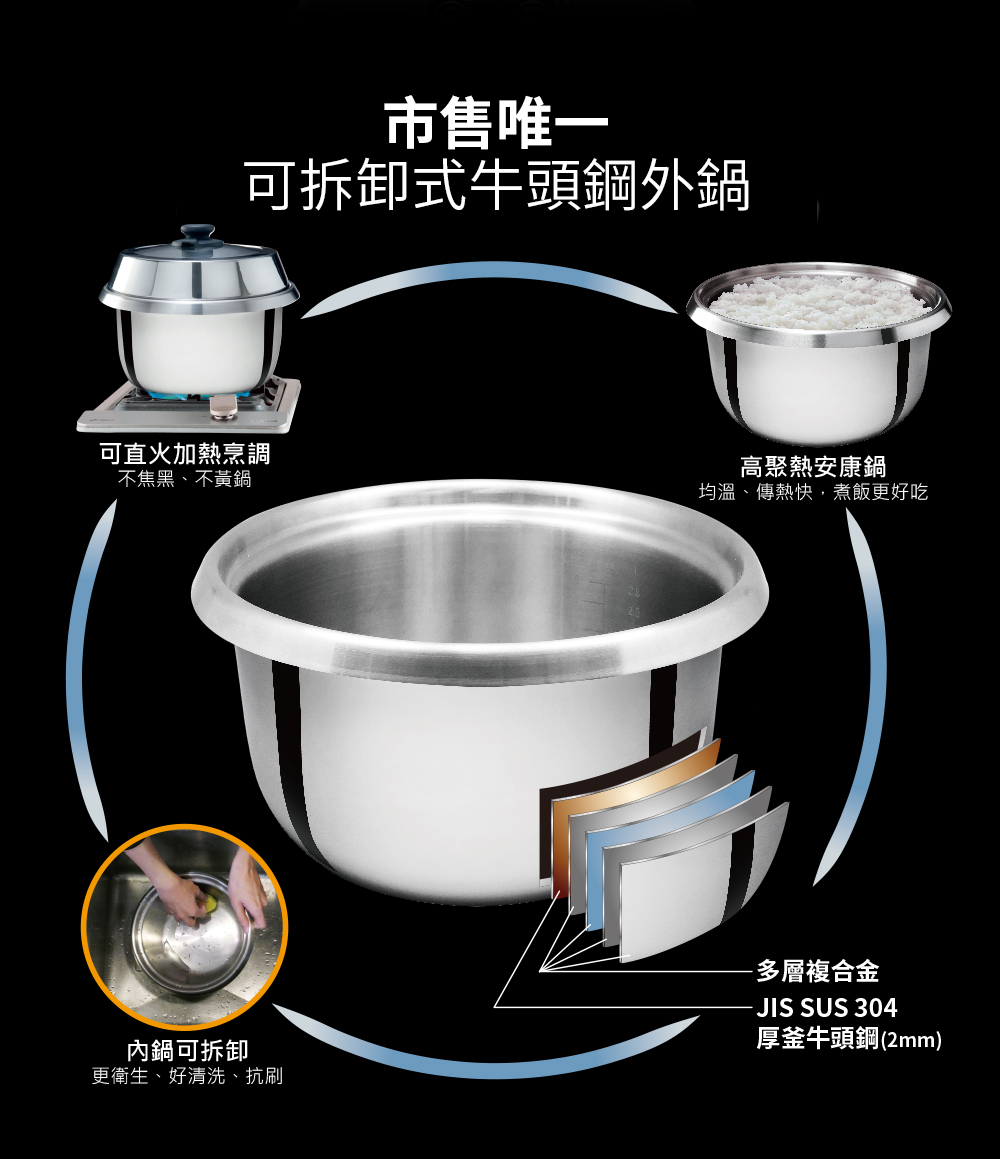 市售唯一
可拆卸式牛頭鋼外鍋

可直火加熱烹調
不焦黑、不黃鍋

高聚熱安康鍋
均溫、傳熱快，煮飯更好吃

內鍋可拆卸
更衛生、好清洗、抗刷

多層複合金

JIS SUS 304
厚釜牛頭鋼(2mm)