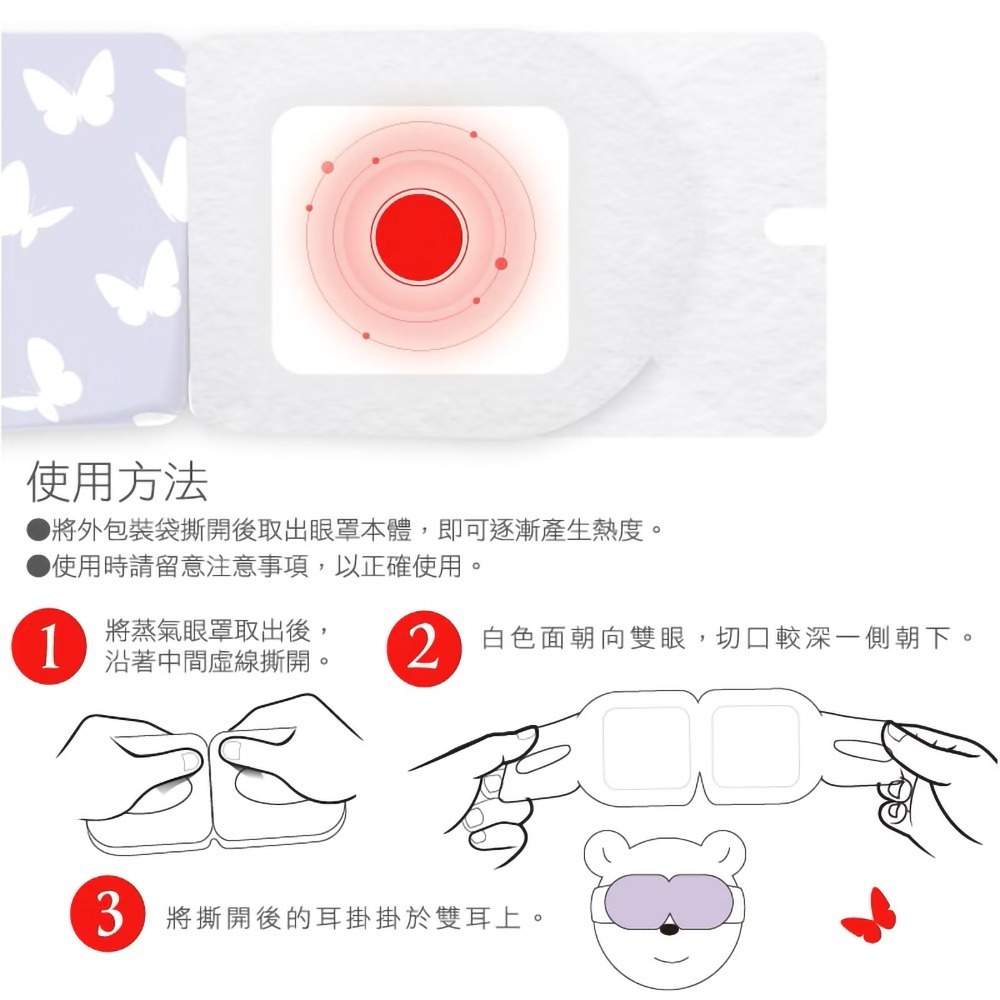 使用方法

●將外包裝袋撕開後取出眼罩本體，即可逐漸產生熱度。

●使用時請留意注意事項，以正確使用。

1 將蒸氣眼罩取出後，沿著中間虛線撕開。

2 白色面朝向雙眼，切口較深一側朝下。

3 將撕開後的耳掛掛於雙耳上。