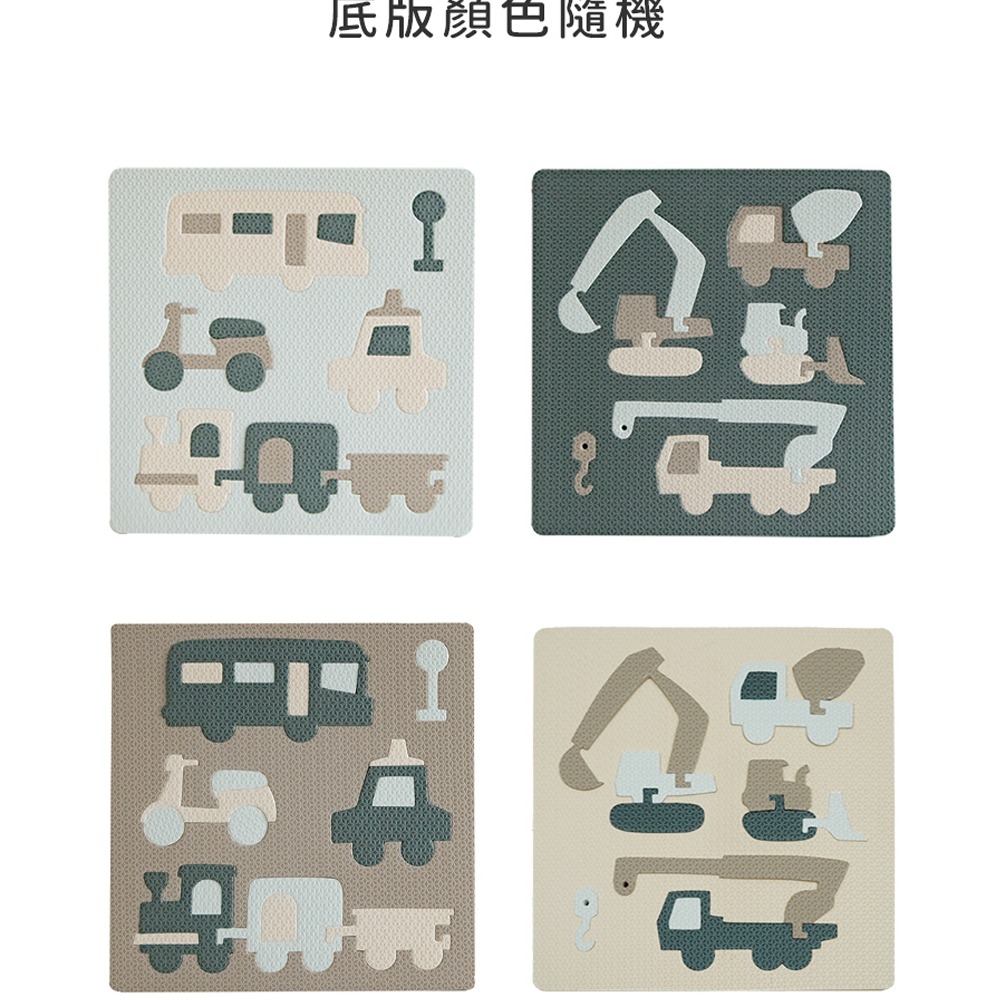 底版顏色隨機