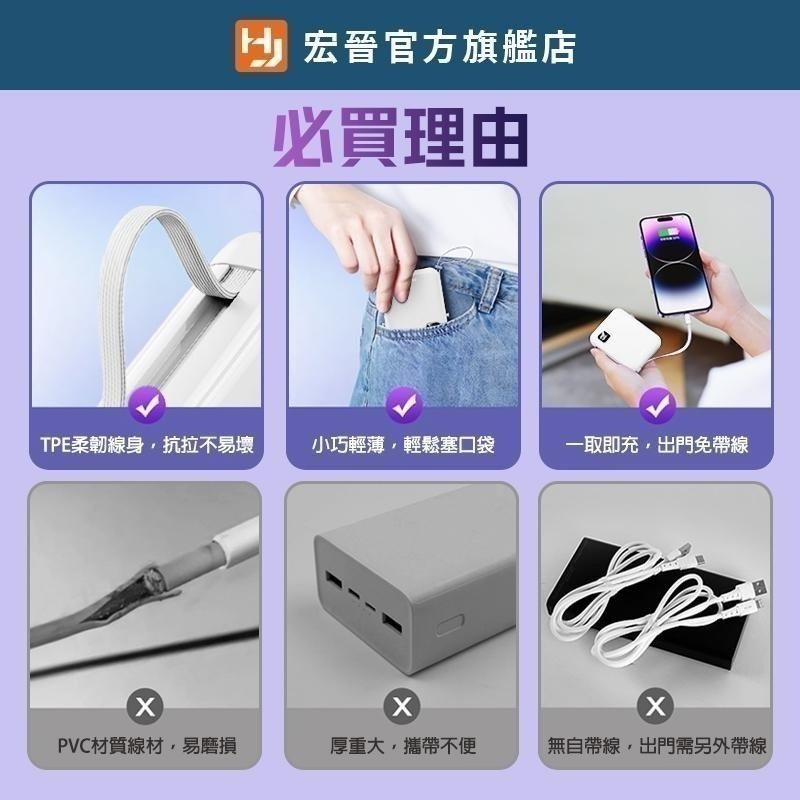 宏晉官方旗艦店

必買理由

TPE柔韌線身，抗拉不易壞

小巧輕薄，輕鬆塞口袋

一取即充，出門免帶線

PVC材質線材，易磨損

厚重大，攜帶不便

無自帶線，出門需另外帶線