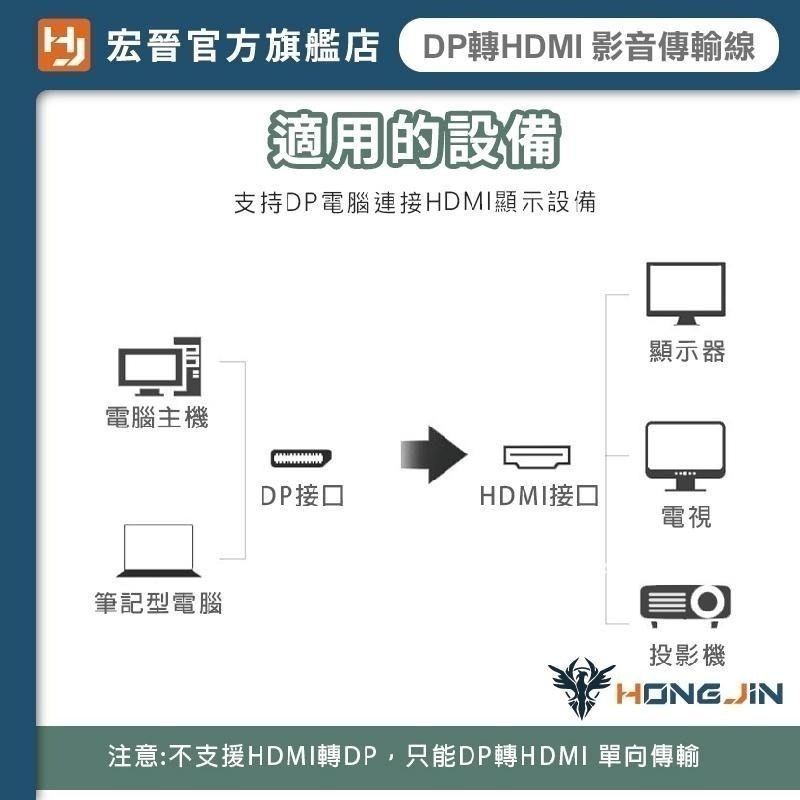 宏晉官方旗艦店

DP轉HDMI 影音傳輸線

適用的設備

支持DP電腦連接HDMI顯示設備

電腦主機

筆記型電腦

DP接口

HDMI接口

顯示器

電視

投影機

HONGJIN

注意:不支援HDMI轉DP，只能DP轉HDMI 單向傳輸