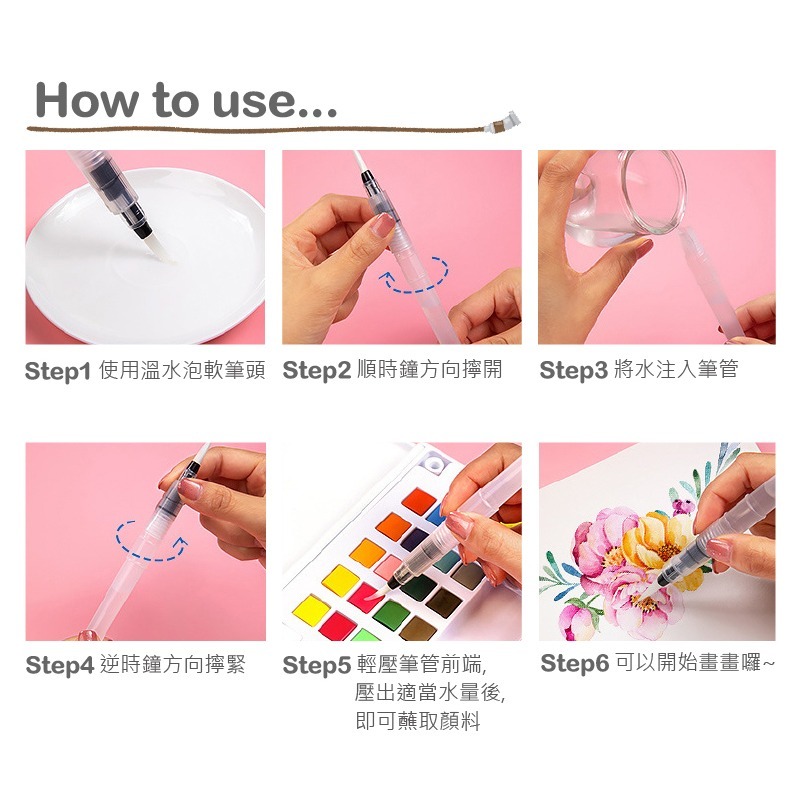 How to use...

Step1 使用溫水泡軟筆頭

Step2 順時鐘方向擰開

Step3 將水注入筆管

Step4 逆時鐘方向擰緊

Step5 輕壓筆管前端, 壓出適當水量後, 即可蘸取顏料

Step6 可以開始畫畫囉~