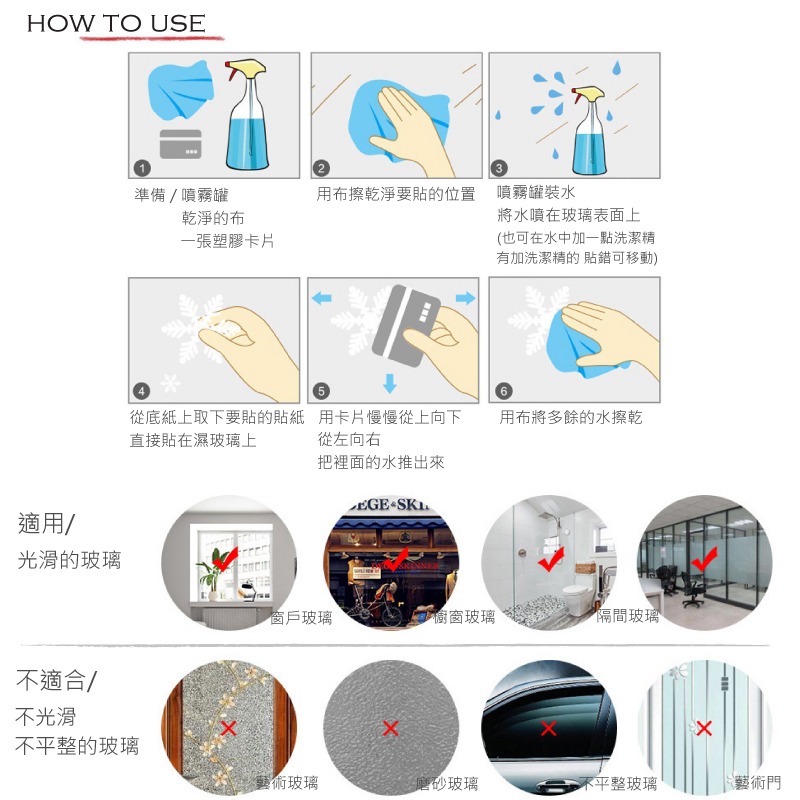 HOW TO USE

1
準備 / 噴霧罐
乾淨的布
一張塑膠卡片

2
用布擦乾淨要貼的位置

3
噴霧罐裝水
將水噴在玻璃表面上
(也可在水中加一點洗潔精
有加洗潔精的 貼錯可移動)

4
從底紙上取下要貼的貼紙
直接貼在濕玻璃上

5
用卡片慢慢從上向下
從左向右
把裡面的水推出來

6
用布將多餘的水擦乾

適用/
光滑的玻璃

窗戶玻璃

EGE SKI
櫥窗玻璃

隔間玻璃

不適合/
不光滑
不平整的玻璃

藝術玻璃

磨砂玻璃

不平整玻璃

藝術門