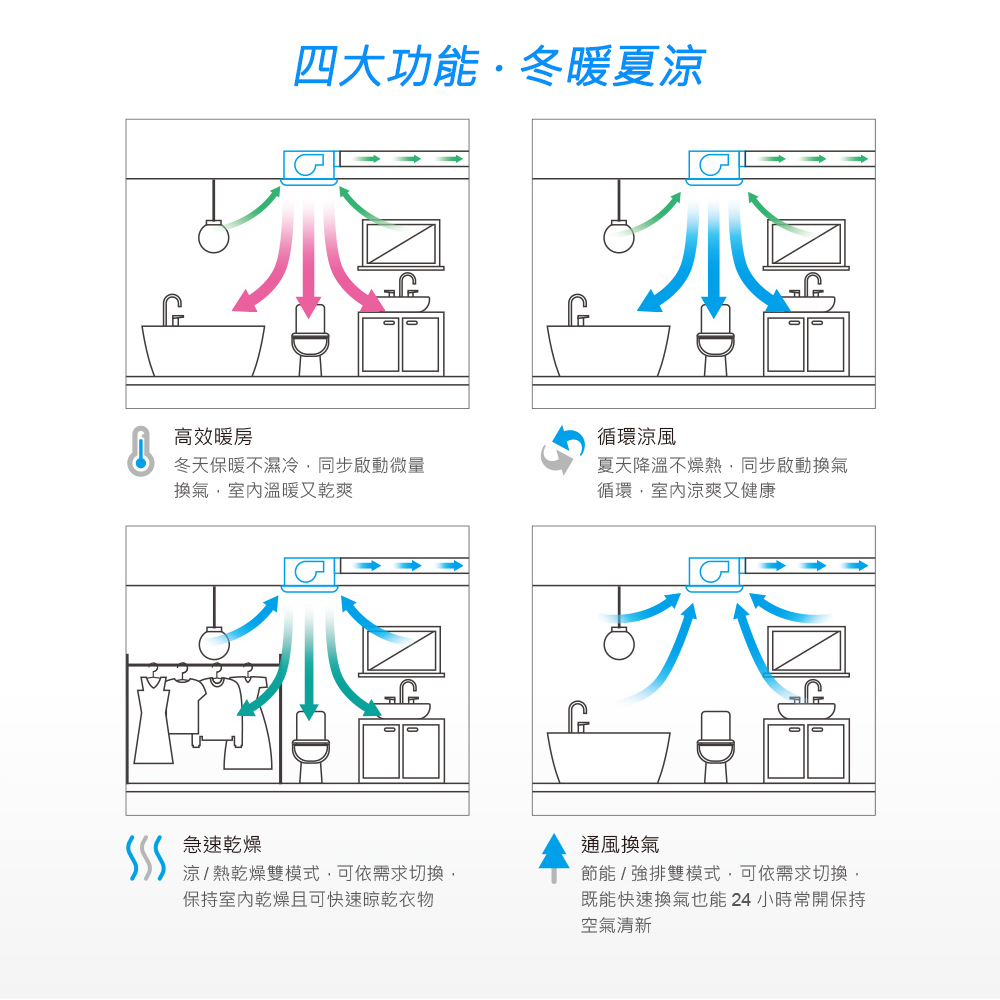 四大功能 · 冬暖夏涼

高效暖房
冬天保暖不濕冷，同步啟動微量換氣，室內溫暖又乾爽

循環涼風
夏天降溫不燥熱，同步啟動換氣循環，室內涼爽又健康

急速乾燥
涼 / 熱乾燥雙模式，可依需求切換，保持室內乾燥且可快速晾乾衣物

通風換氣
節能 / 強排雙模式，可依需求切換，既能快速換氣也能 24 小時常開保持空氣清新