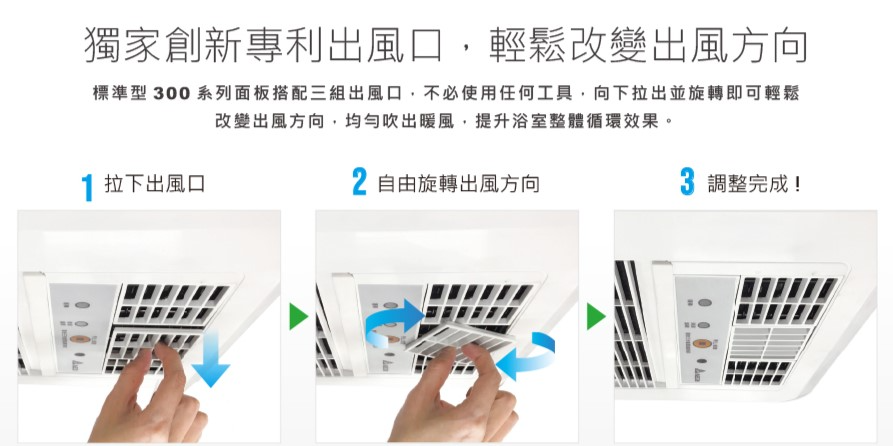 獨家創新專利出風口，輕鬆改變出風方向

標準型 300 系列面板搭配三組出風口，不必使用任何工具，向下拉出並旋轉即可輕鬆改變出風方向，均勻吹出暖風，提升浴室整體循環效果。

1 拉下出風口

2 自由旋轉出風方向

3 調整完成！