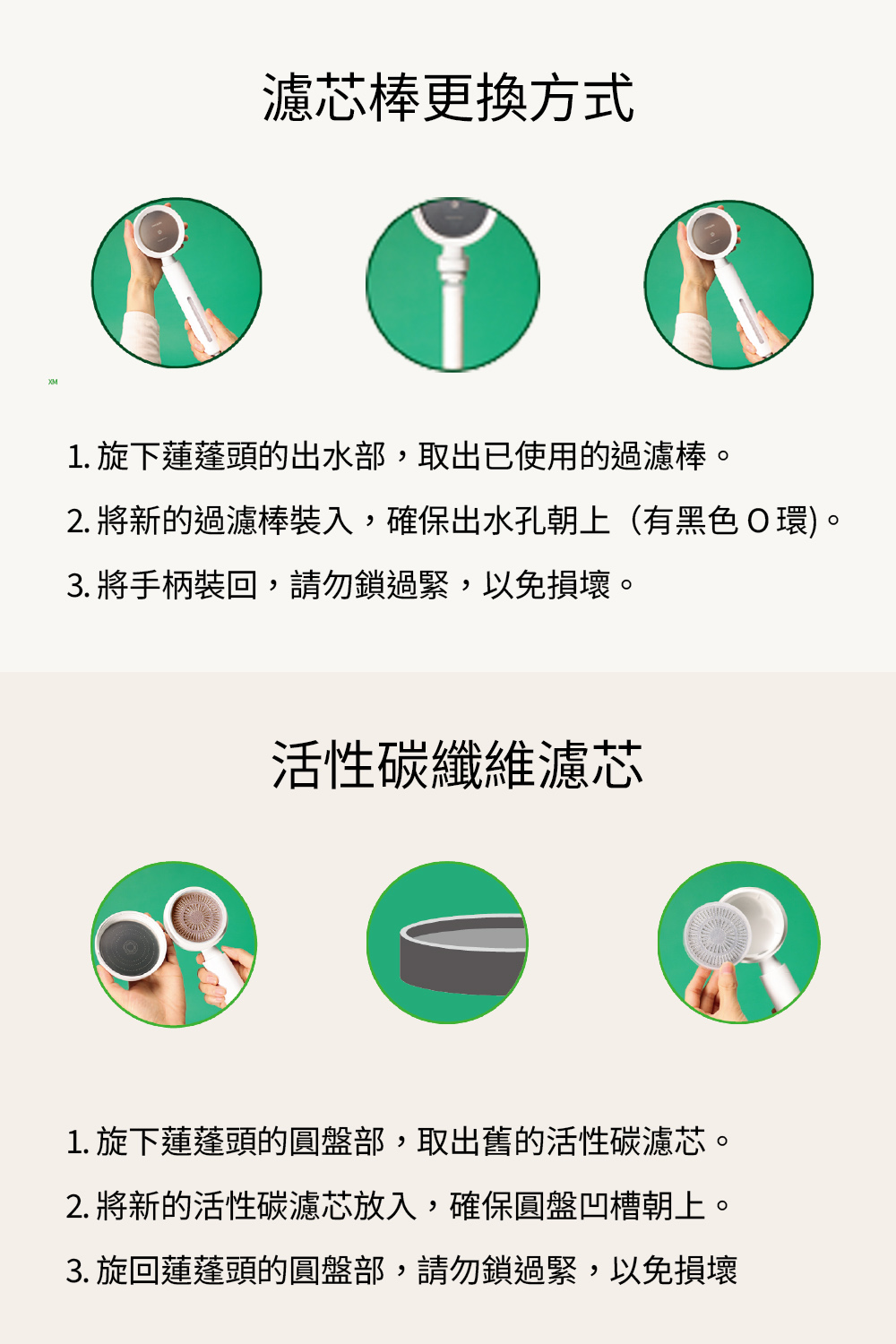 濾芯棒更換方式

XM

1. 旋下蓮蓬頭的出水部，取出已使用的過濾棒。

2. 將新的過濾棒裝入，確保出水孔朝上（有黑色 O 環)。

3. 將手柄裝回，請勿鎖過緊，以免損壞。

活性碳纖維濾芯

1. 旋下蓮蓬頭的圓盤部，取出舊的活性碳濾芯。

2. 將新的活性碳濾芯放入，確保圓盤凹槽朝上。

3. 旋回蓮蓬頭的圓盤部，請勿鎖過緊，以免損壞