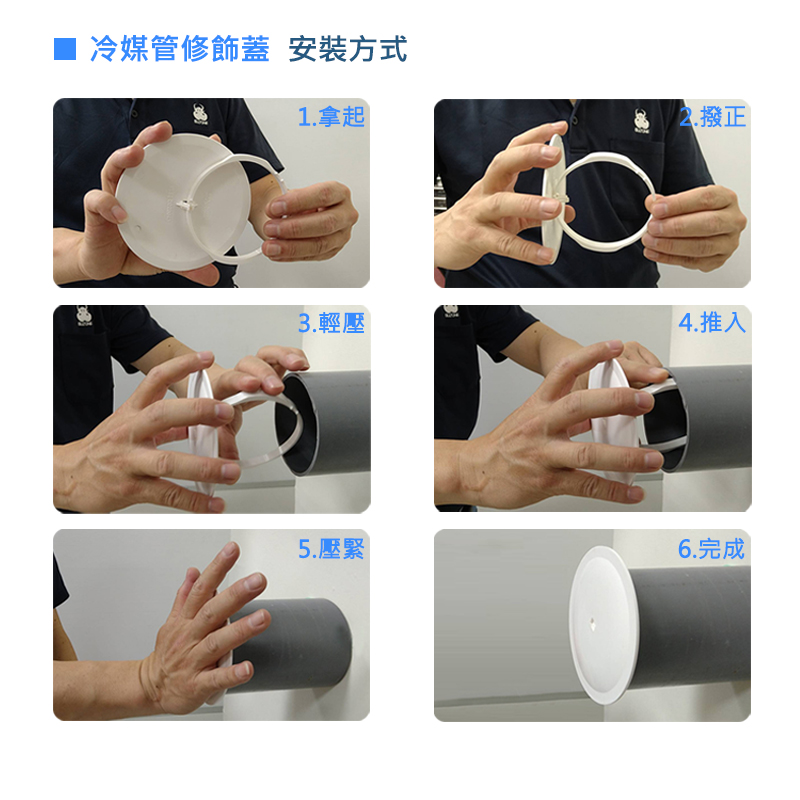 ■ 冷媒管修飾蓋 安裝方式

1.拿起

2.撥正

3.輕壓

4.推入

5.壓緊

6.完成