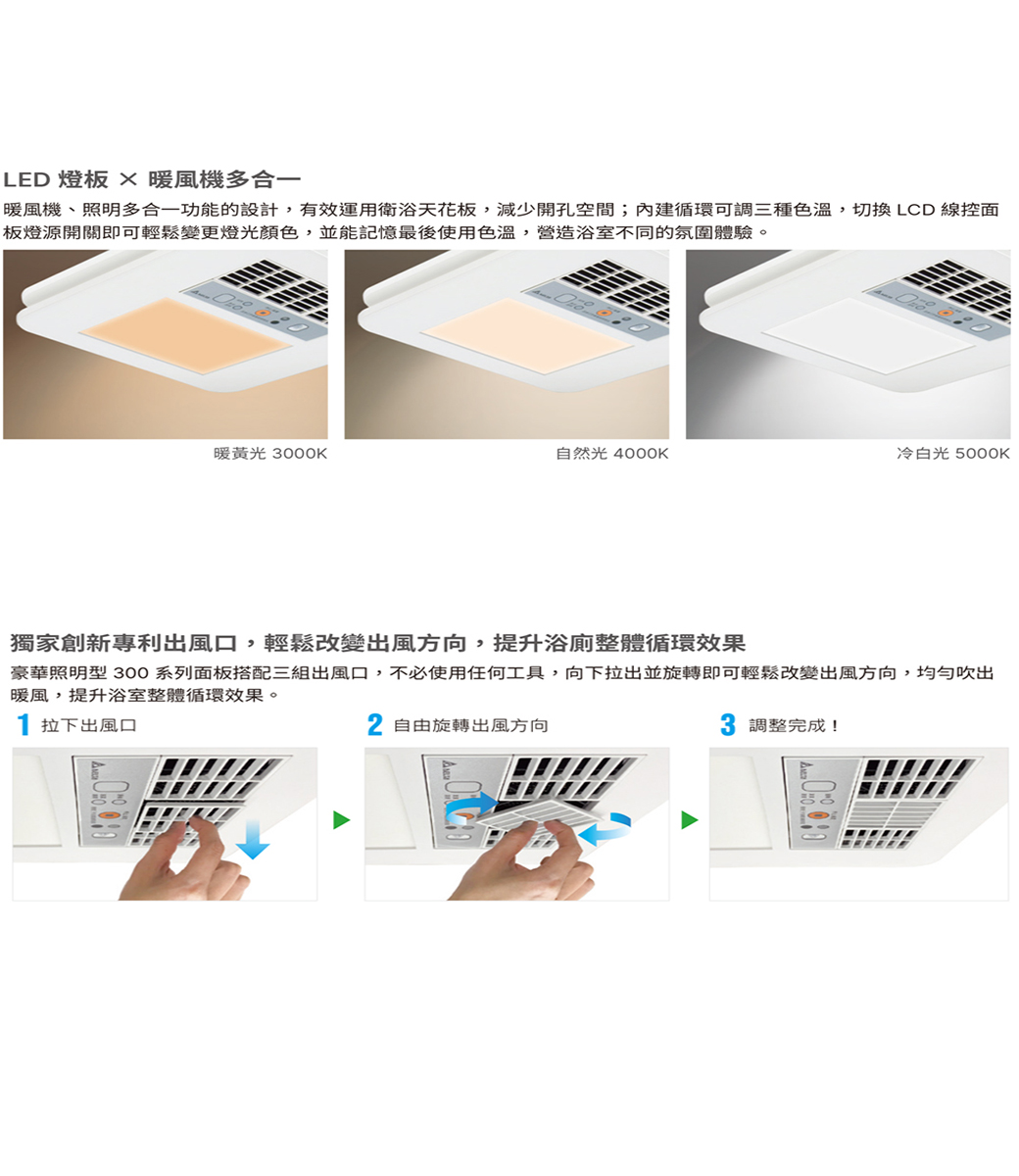 LED 燈板 × 暖風機多合一

暖風機、照明多合一功能的設計，有效運用衛浴天花板，減少開孔空間；內建循環可調三種色溫，切換 LCD 線控面板燈源開關即可輕鬆變更燈光顏色，並能記憶最後使用色溫，營造浴室不同的氛圍體驗。

暖黃光 3000K

自然光 4000K

冷白光 5000K

獨家創新專利出風口，輕鬆改變出風方向，提升浴廁整體循環效果

豪華照明型 300 系列面板搭配三組出風口，不必使用任何工具，向下拉出並旋轉即可輕鬆改變出風方向，均勻吹出暖風，提升浴室整體循環效果。

1 拉下出風口

2 自由旋轉出風方向

3 調整完成！