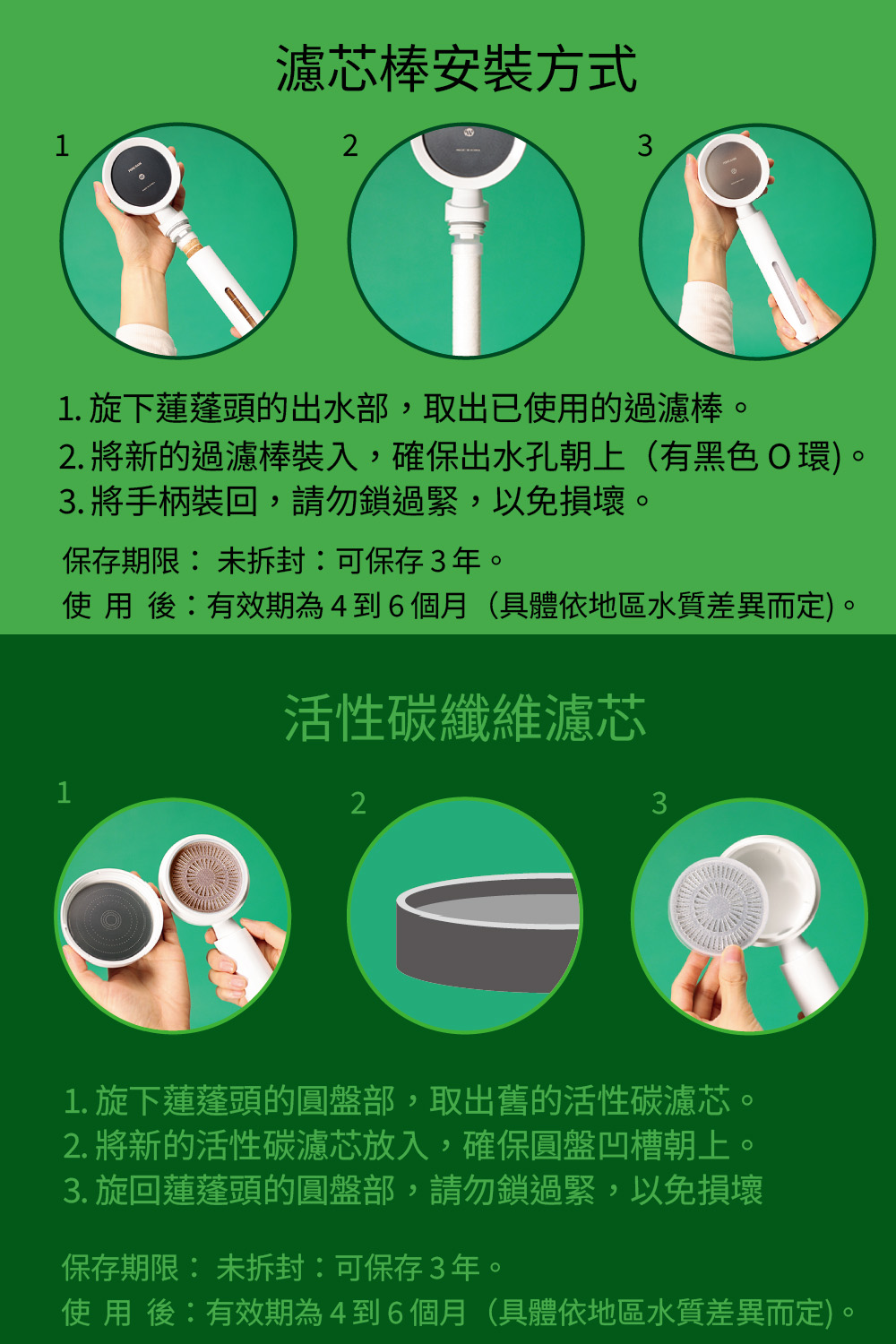 濾芯棒安裝方式

1

2

3

1. 旋下蓮蓬頭的出水部，取出已使用的過濾棒。
2. 將新的過濾棒裝入，確保出水孔朝上（有黑色 O 環)。
3. 將手柄裝回，請勿鎖過緊，以免損壞。

保存期限： 未拆封：可保存 3 年。
使 用 後：有效期為 4 到 6 個月（具體依地區水質差異而定)。

活性碳纖維濾芯

1

2

3

1. 旋下蓮蓬頭的圓盤部，取出舊的活性碳濾芯。
2. 將新的活性碳濾芯放入，確保圓盤凹槽朝上。
3. 旋回蓮蓬頭的圓盤部，請勿鎖過緊，以免損壞

保存期限： 未拆封：可保存 3 年。
使 用 後：有效期為 4 到 6 個月（具體依地區水質差異而定)。