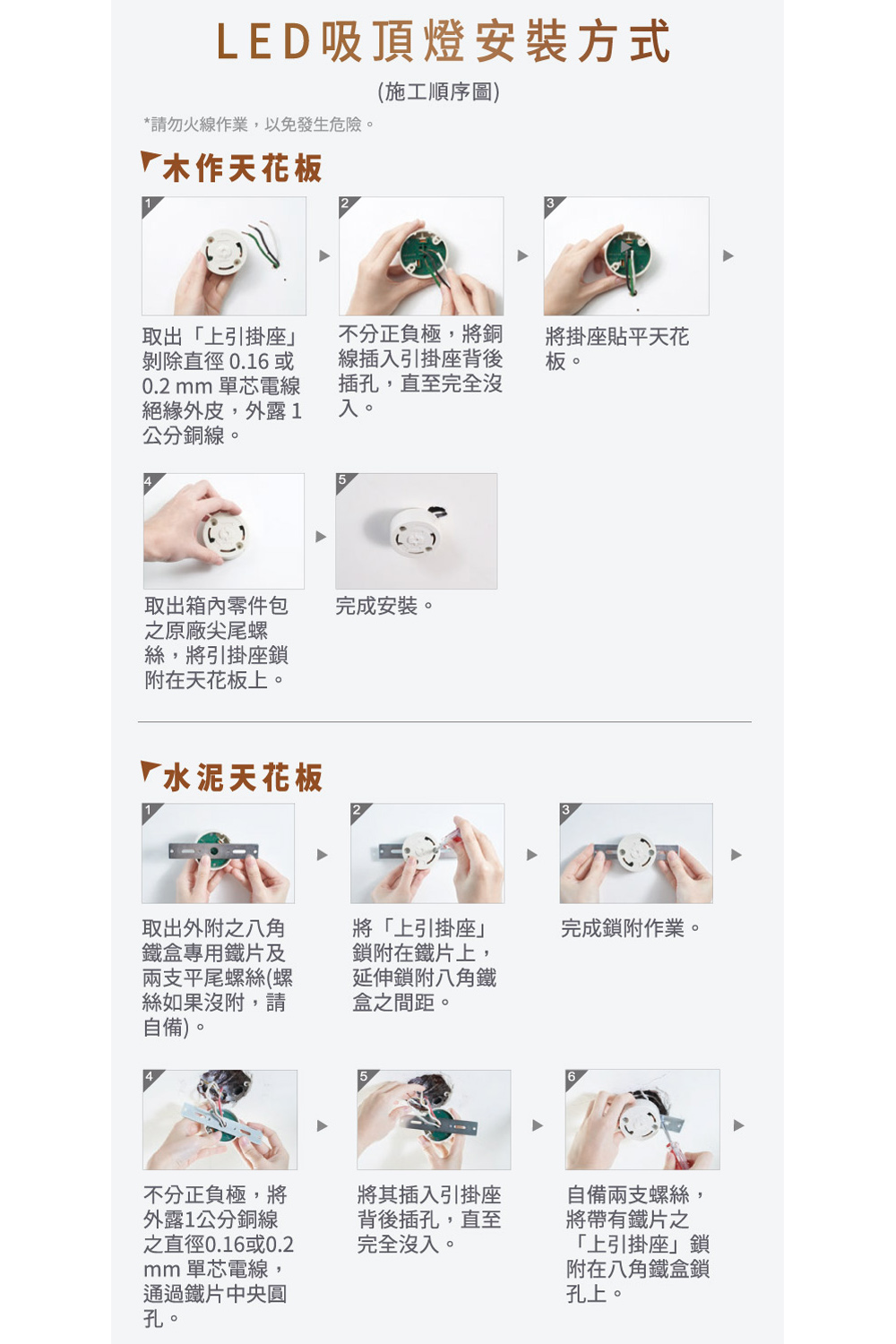 LED吸頂燈安裝方式

(施工順序圖)

*請勿火線作業，以免發生危險。

木作天花板

1

取出「上引掛座」剝除直徑 0.16 或 0.2 mm 單芯電線絕緣外皮，外露 1 公分銅線。

2

不分正負極，將銅線插入引掛座背後插孔，直至完全沒入。

3

將掛座貼平天花板。

4

取出箱內零件包之原廠尖尾螺絲，將引掛座鎖附在天花板上。

5

完成安裝。

水泥天花板

1

取出外附之八角鐵盒專用鐵片及兩支平尾螺絲(螺絲如果沒附，請自備)。

2

將「上引掛座」鎖附在鐵片上，延伸鎖附八角鐵盒之間距。

3

完成鎖附作業。

4

不分正負極，將外露1公分銅線之直徑0.16或0.2 mm 單芯電線，通過鐵片中央圓孔。

5

將其插入引掛座背後插孔，直至完全沒入。

6

自備兩支螺絲，將帶有鐵片之「上引掛座」鎖附在八角鐵盒鎖孔上。